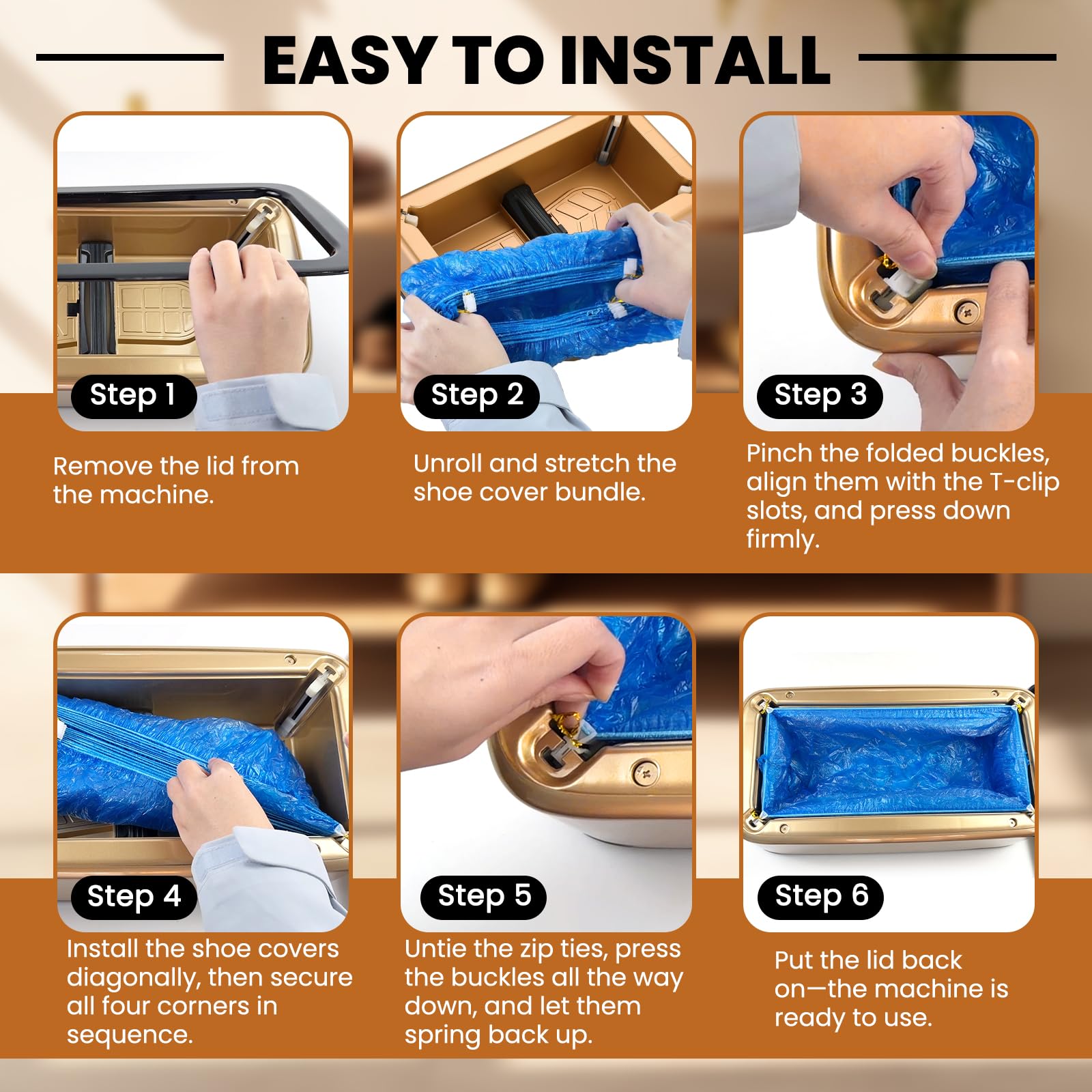 EASY TO INSTALL

Step 1

Remove the lid from the machine.

Step 2

Unroll and stretch the shoe cover bundle.

Step 3

Pinch the folded buckles, align them with the T-clip slots, and press down firmly.

Step 4

Install the shoe covers diagonally, then secure all four corners in sequence.

Step 5

Untie the zip ties, press the buckles all the way down, and let them spring back up.

Step 6

Put the lid back on—the machine is ready to use.