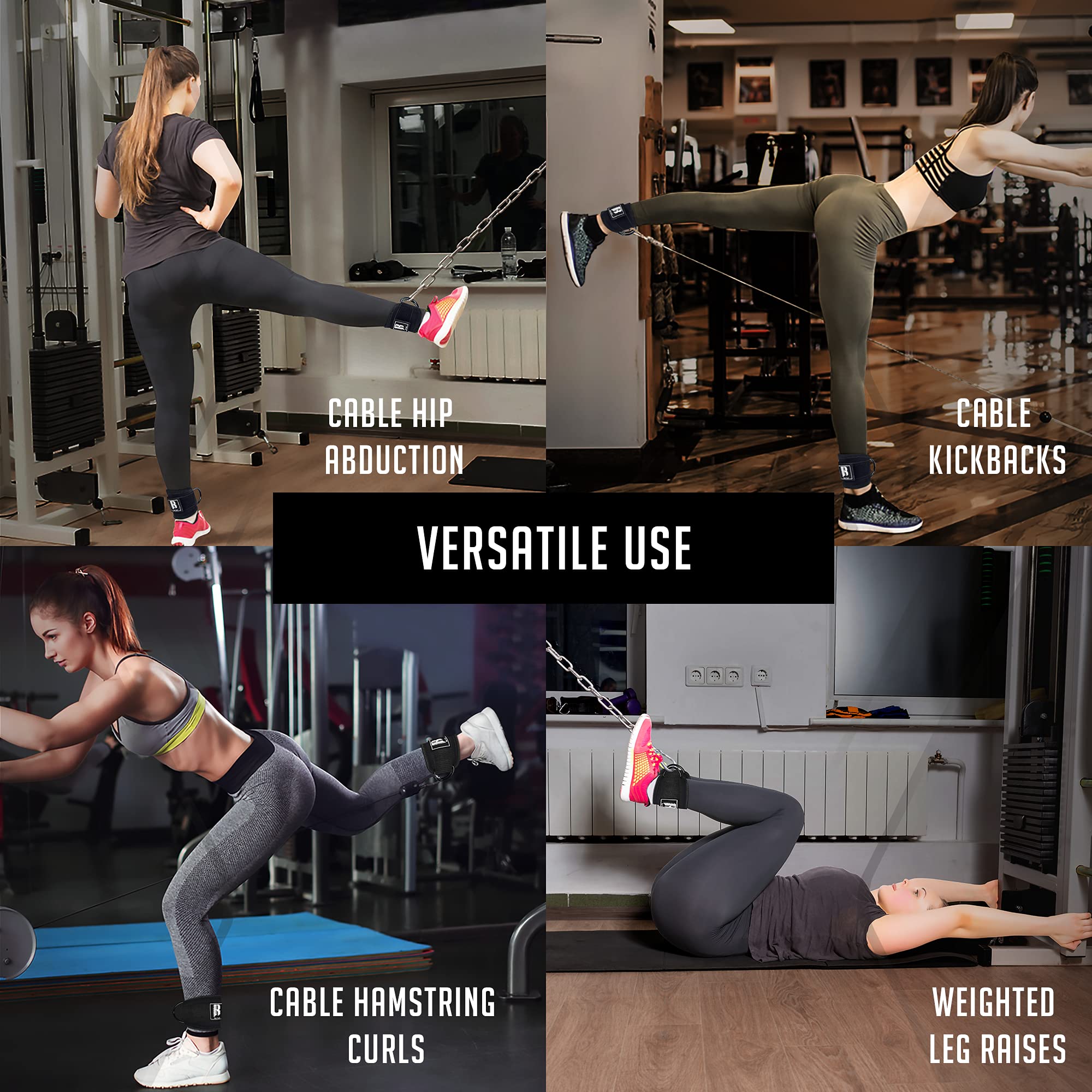 CABLE HIP ABDUCTION

CABLE KICKBACKS

VERSATILE USE

CABLE HAMSTRING CURLS

WEIGHTED LEG RAISES