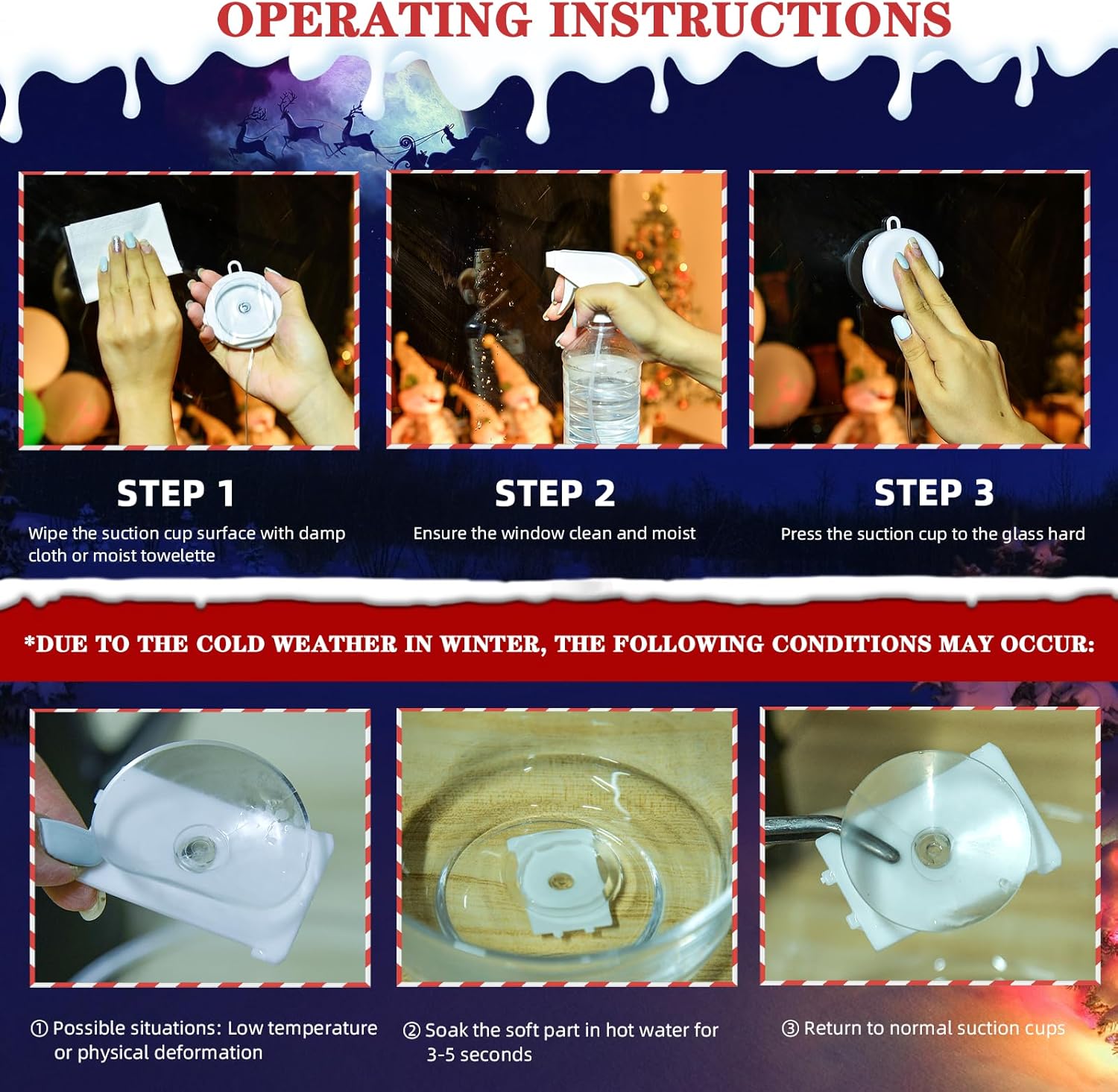 OPERATING INSTRUCTIONS

STEP 1
Wipe the suction cup surface with damp cloth or moist towelette

STEP 2
Ensure the window clean and moist

STEP 3
Press the suction cup to the glass hard

*DUE TO THE COLD WEATHER IN WINTER, THE FOLLOWING CONDITIONS MAY OCCUR:

① Possible situations: Low temperature or physical deformation

② Soak the soft part in hot water for 3-5 seconds

③ Return to normal suction cups