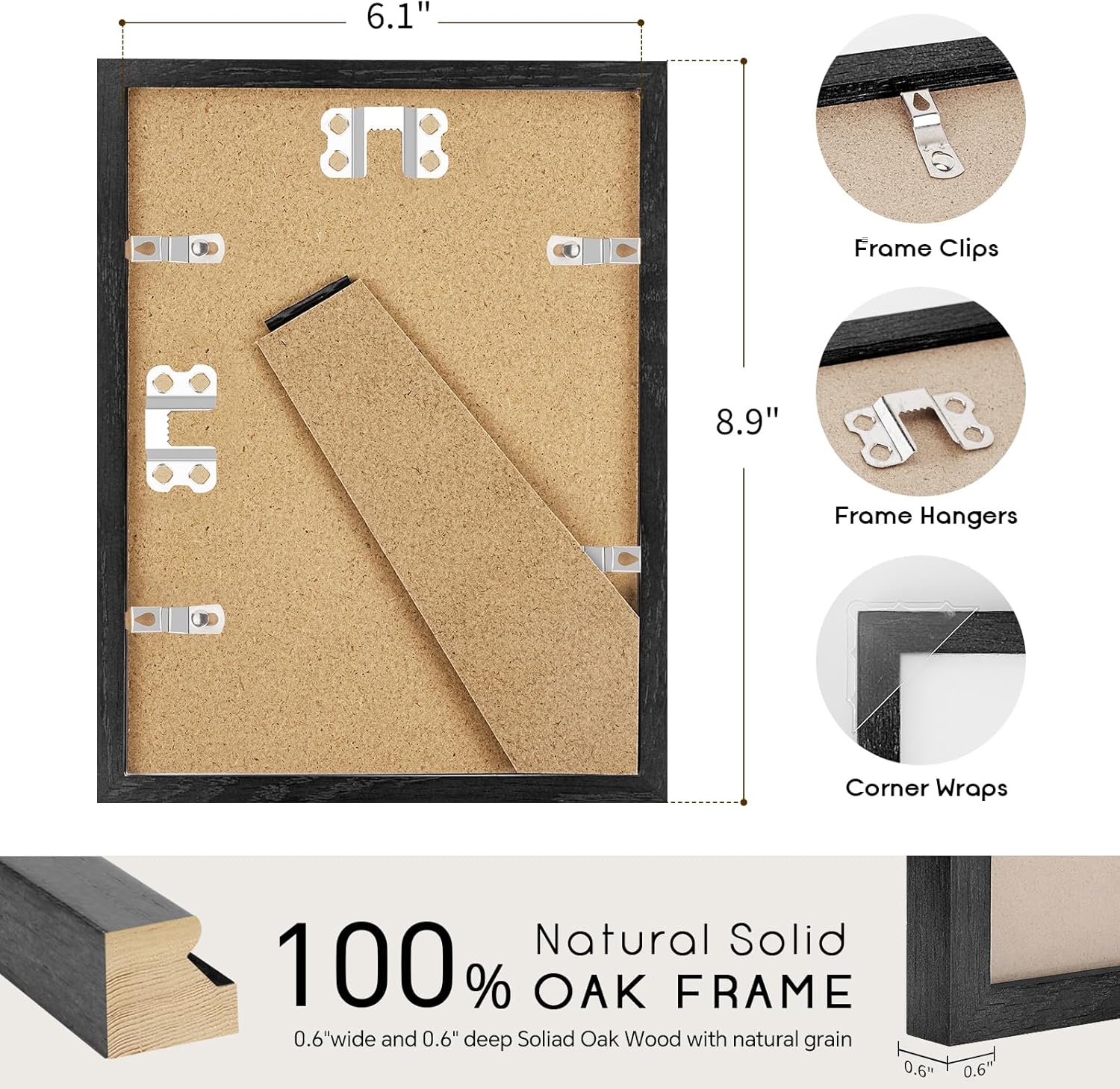 6.1"

8.9"

Frame Clips

Frame Hangers

Corner Wraps

100% Natural Solid OAK FRAME

0.6"wide and 0.6" deep Soliad Oak Wood with natural grain

0.6"

0.6"