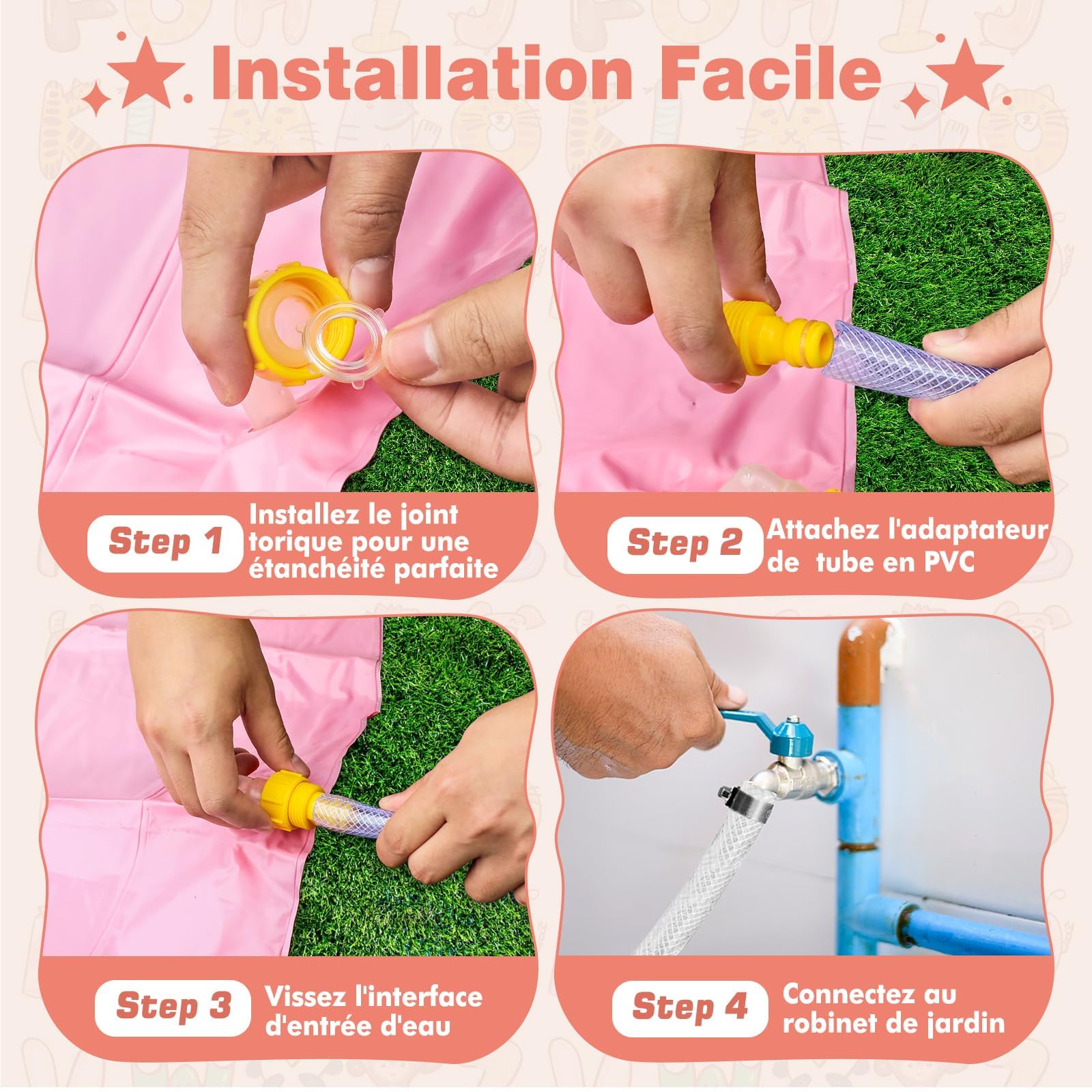 Installation Facile

Step 1
Installez le joint torique pour une étanchéité parfaite

Step 2
Attachez l'adaptateur de tube en PVC

Step 3
Vissez l'interface d'entrée d'eau

Step 4
Connectez au robinet de jardin