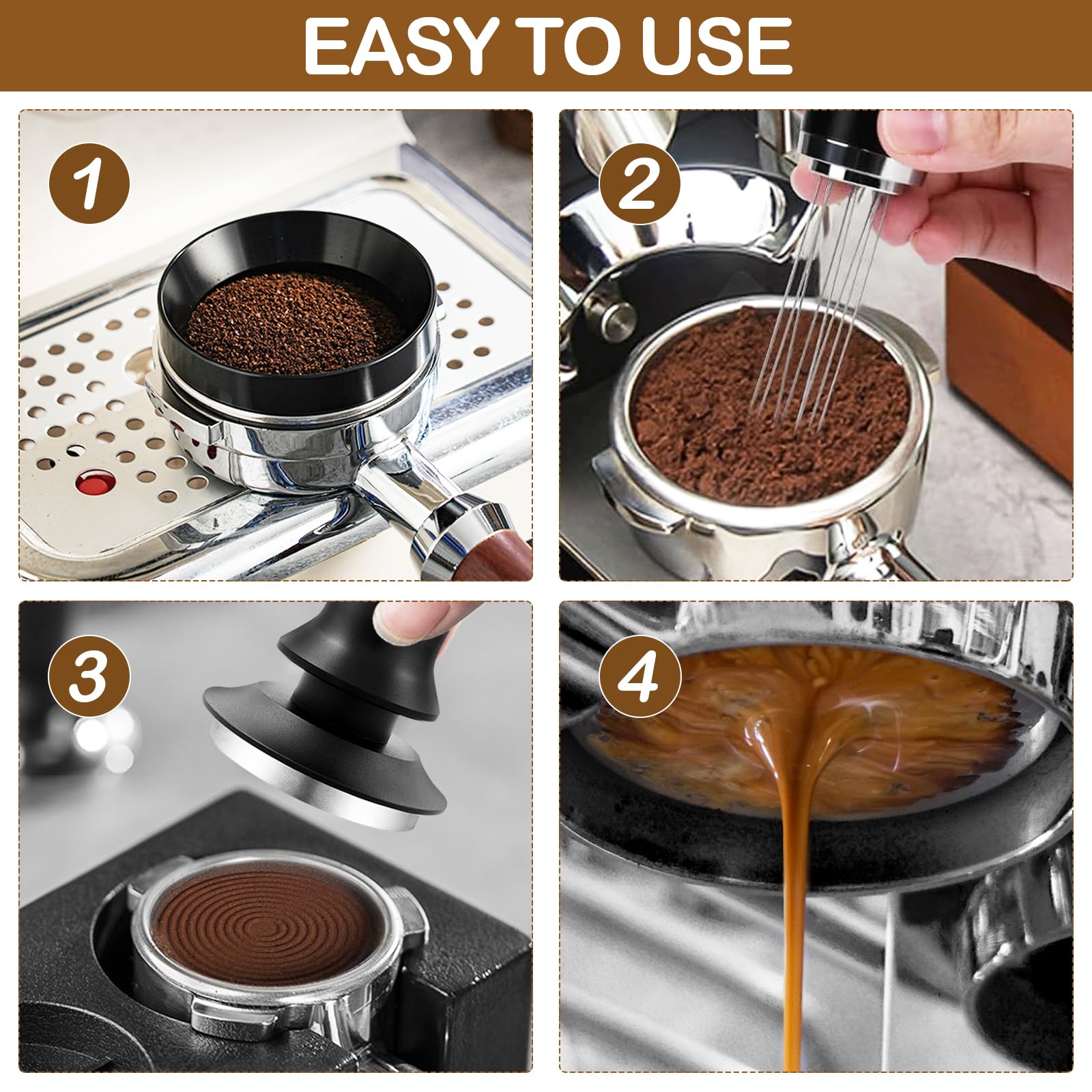 EASY TO USE

1

2

3

4