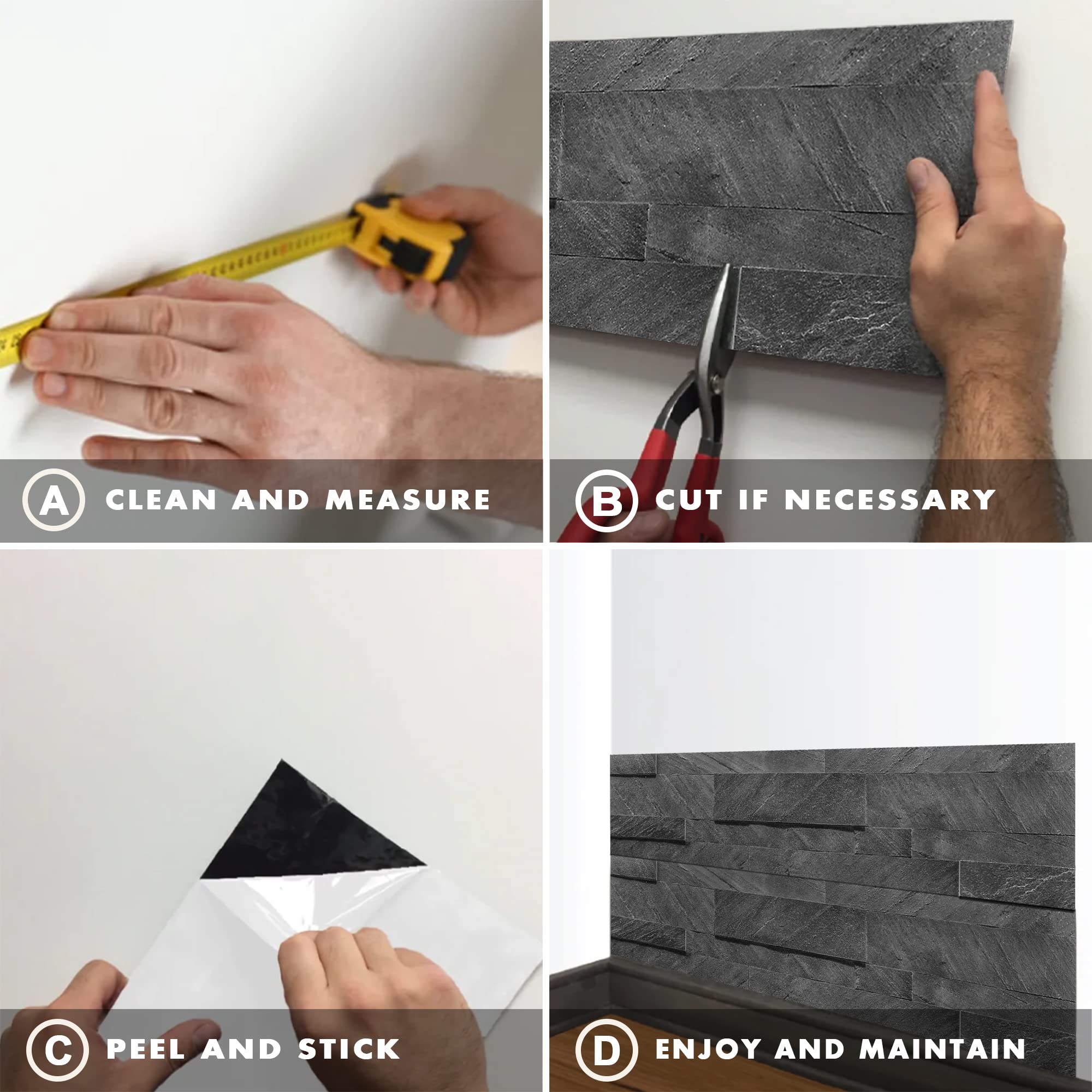 A CLEAN AND MEASURE

B CUT IF NECESSARY

C PEEL AND STICK

D ENJOY AND MAINTAIN