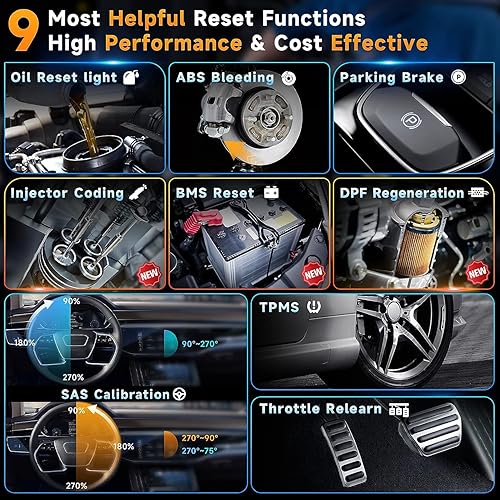 9 Most Helpful Reset Functions
High Performance & Cost Effective

Oil Reset light

ABS Bleeding

Parking Brake

Injector Coding

NEW

BMS Reset

NEW

DPF Regeneration

NEW

90%
180%
270%
90°~270°

SAS Calibration

90%
180%
270%
270°~90°
270°~75°

TPMS

Throttle Relearn