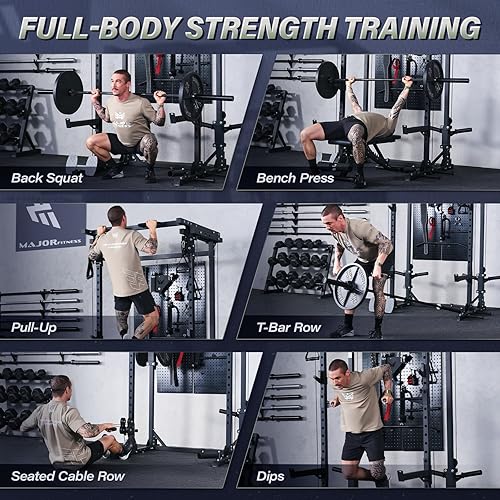 FULL-BODY STRENGTH TRAINING

Back Squat

Bench Press

MAJORFITNESS

Pull-Up

T-Bar Row

Seated Cable Row

Dips