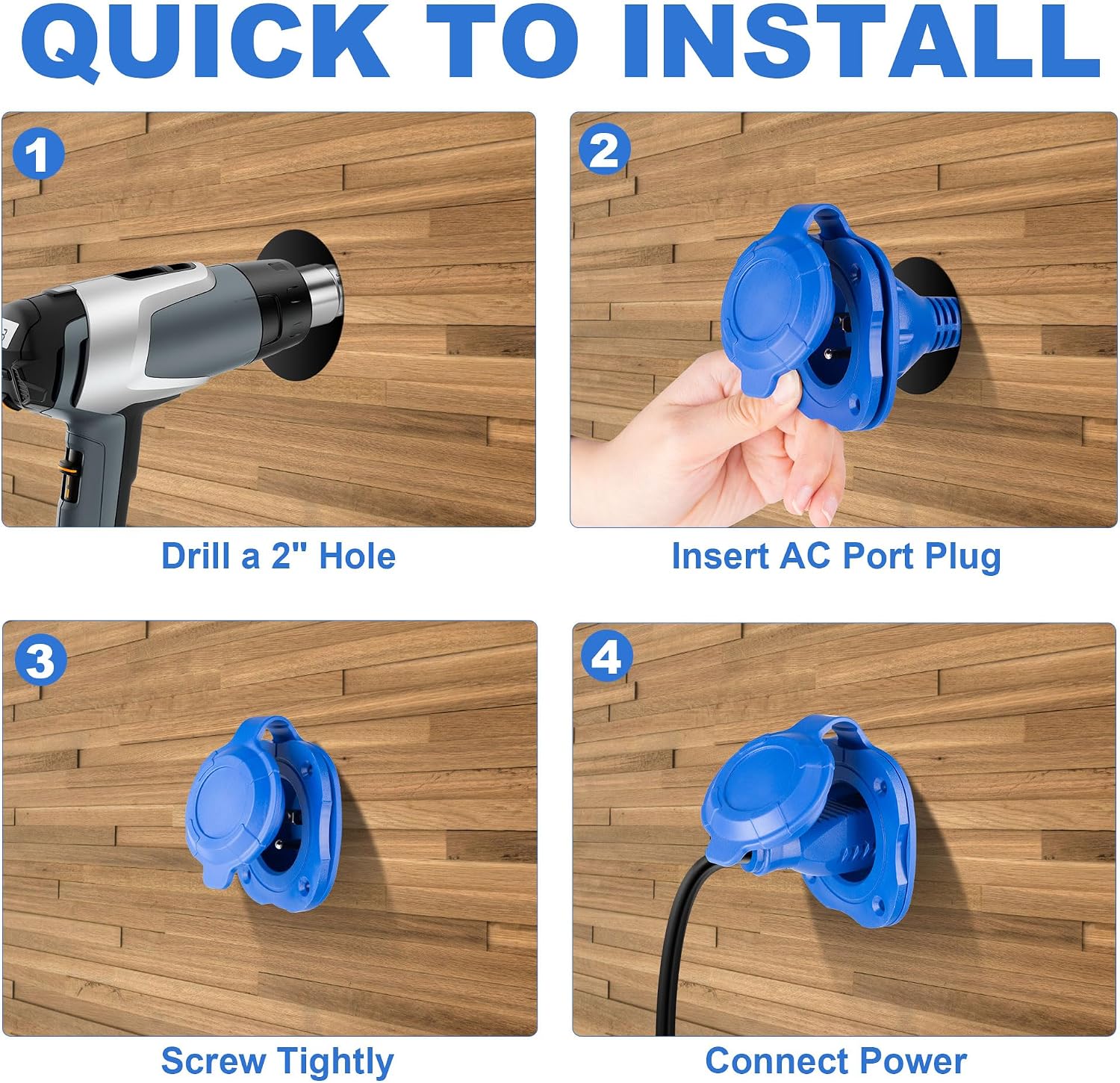 QUICK TO INSTALL

1

Drill a 2" Hole

2

Insert AC Port Plug

3

Screw Tightly

4

Connect Power