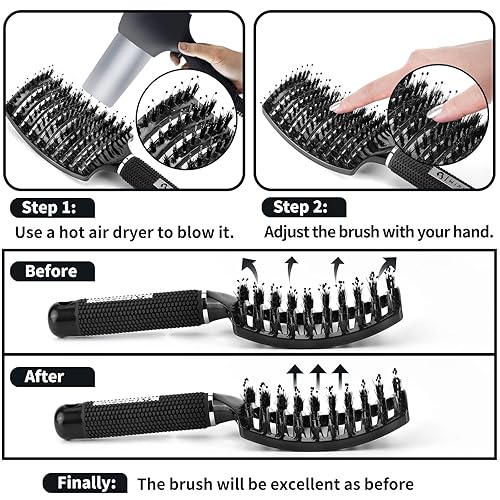 Step 1:
Use a hot air dryer to blow it.

Step 2:
Adjust the brush with your hand.

Before

After

Finally: The brush will be excellent as before