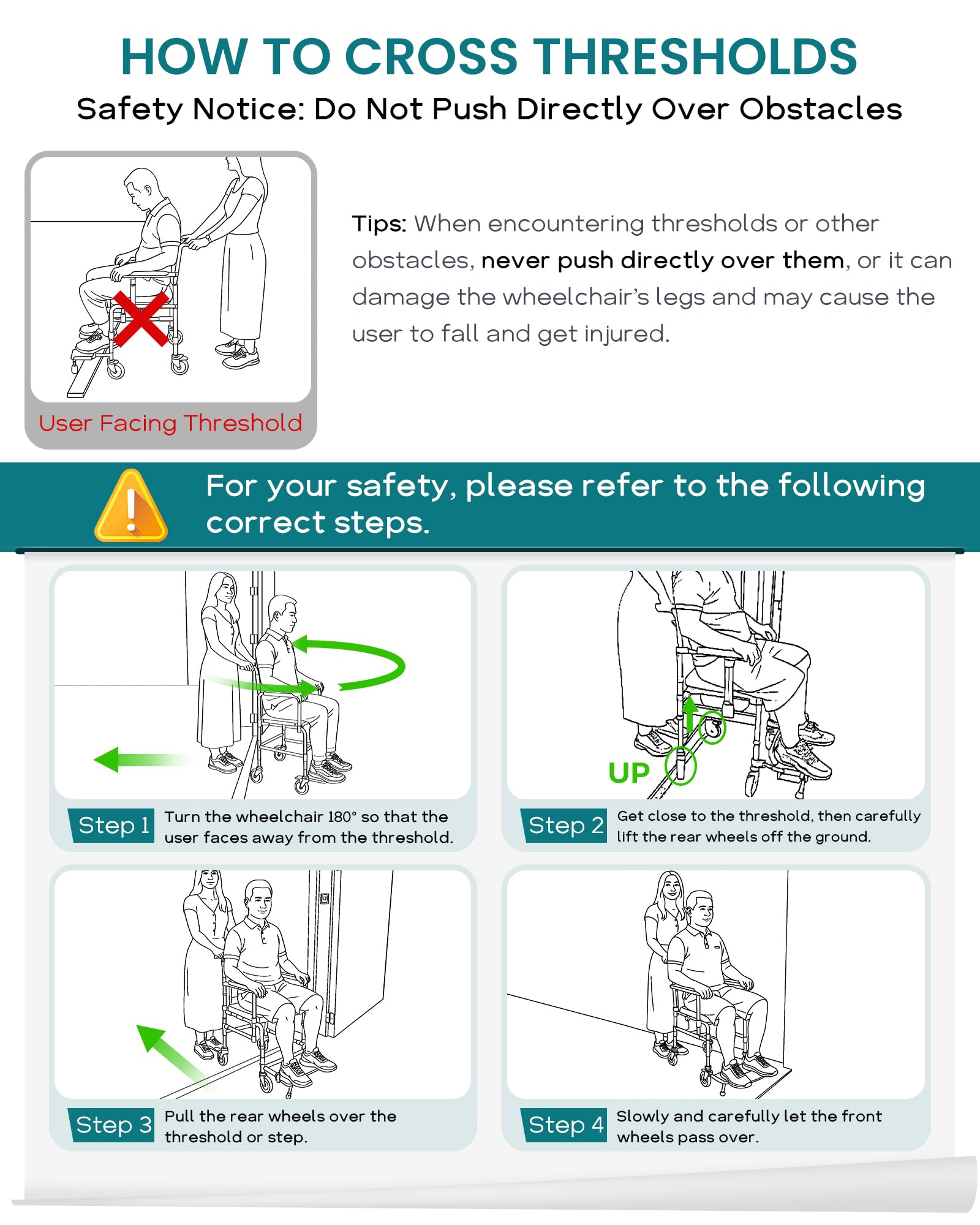 HOW TO CROSS THRESHOLDS

Safety Notice: Do Not Push Directly Over Obstacles

User Facing Threshold

Tips: When encountering thresholds or other obstacles, never push directly over them, or it can damage the wheelchair's legs and may cause the user to fall and get injured.

For your safety, please refer to the following correct steps.

Step 1 Turn the wheelchair 180° so that the user faces away from the threshold.

UP

Step 2 Get close to the threshold, then carefully lift the rear wheels off the ground.

Step 3 Pull the rear wheels over the threshold or step.

Step 4 Slowly and carefully let the front wheels pass over.