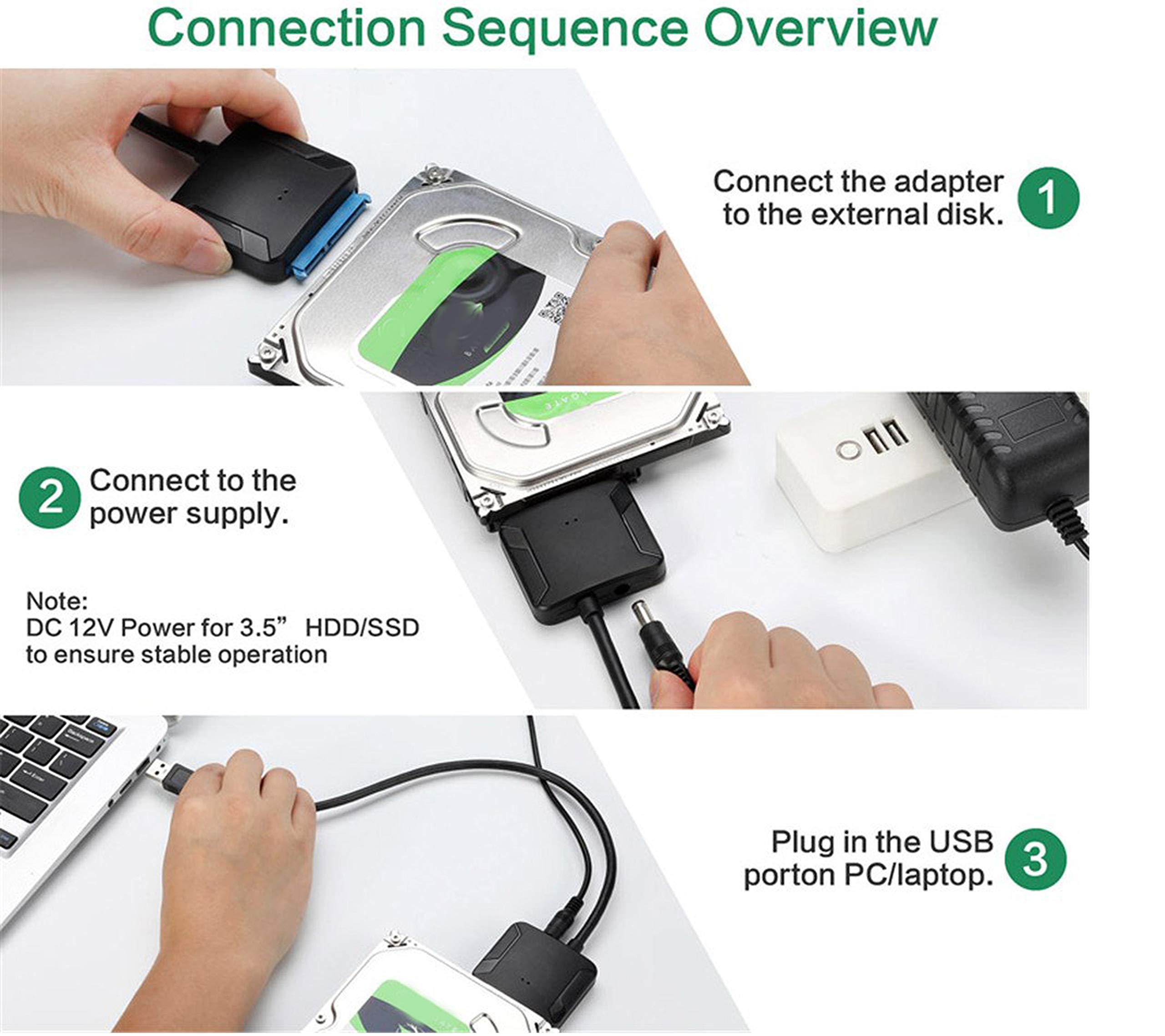 Connection Sequence Overview

Connect the adapter to the external disk. 1

2 Connect to the power supply.

Note:
DC 12V Power for 3.5”  HDD/SSD to ensure stable operation

Plug in the USB porton PC/laptop. 3