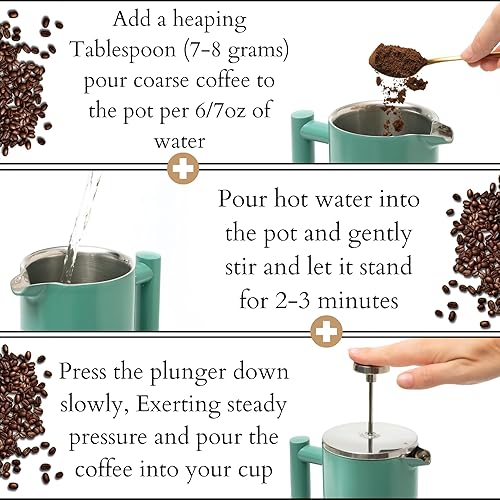 Add a heaping Tablespoon (7-8 grams) pour coarse coffee to the pot per 6/7oz of water

Pour hot water into the pot and gently stir and let it stand for 2-3 minutes

Press the plunger down slowly, Exerting steady pressure and pour the coffee into your cup