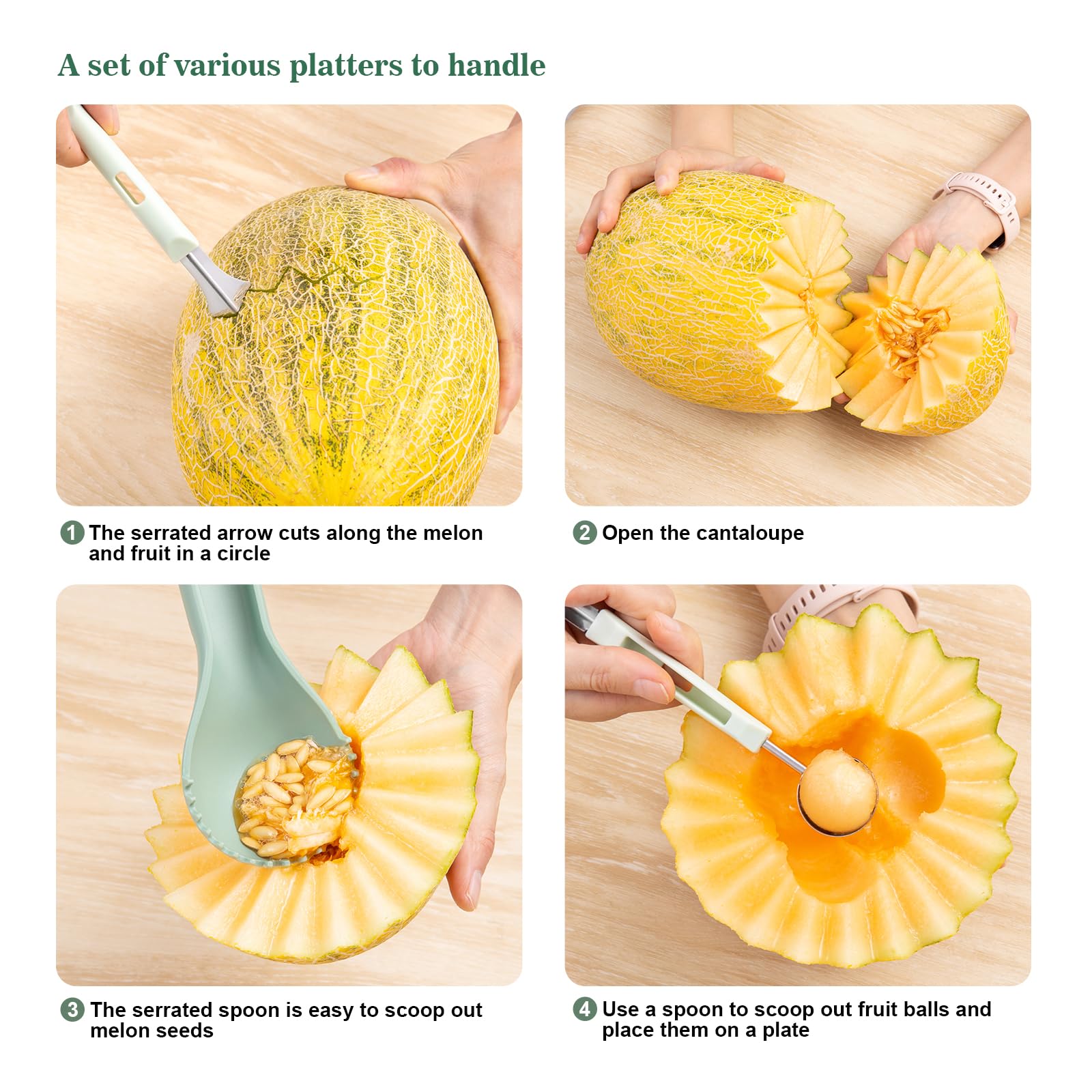 A set of various platters to handle

1 The serrated arrow cuts along the melon and fruit in a circle

2 Open the cantaloupe

3 The serrated spoon is easy to scoop out melon seeds

4 Use a spoon to scoop out fruit balls and place them on a plate