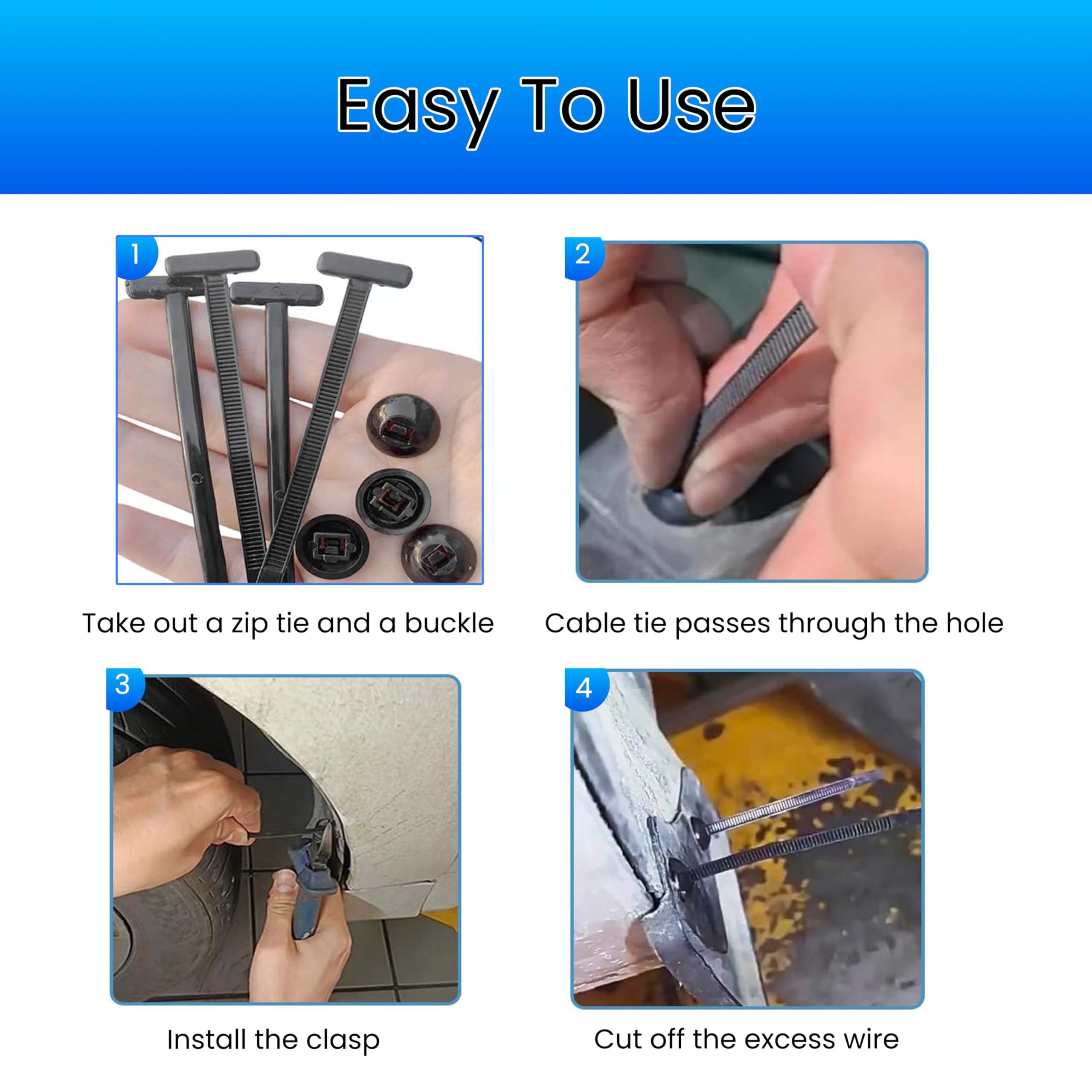 Easy To Use

1

Take out a zip tie and a buckle

2

Cable tie passes through the hole

3

Install the clasp

4

Cut off the excess wire