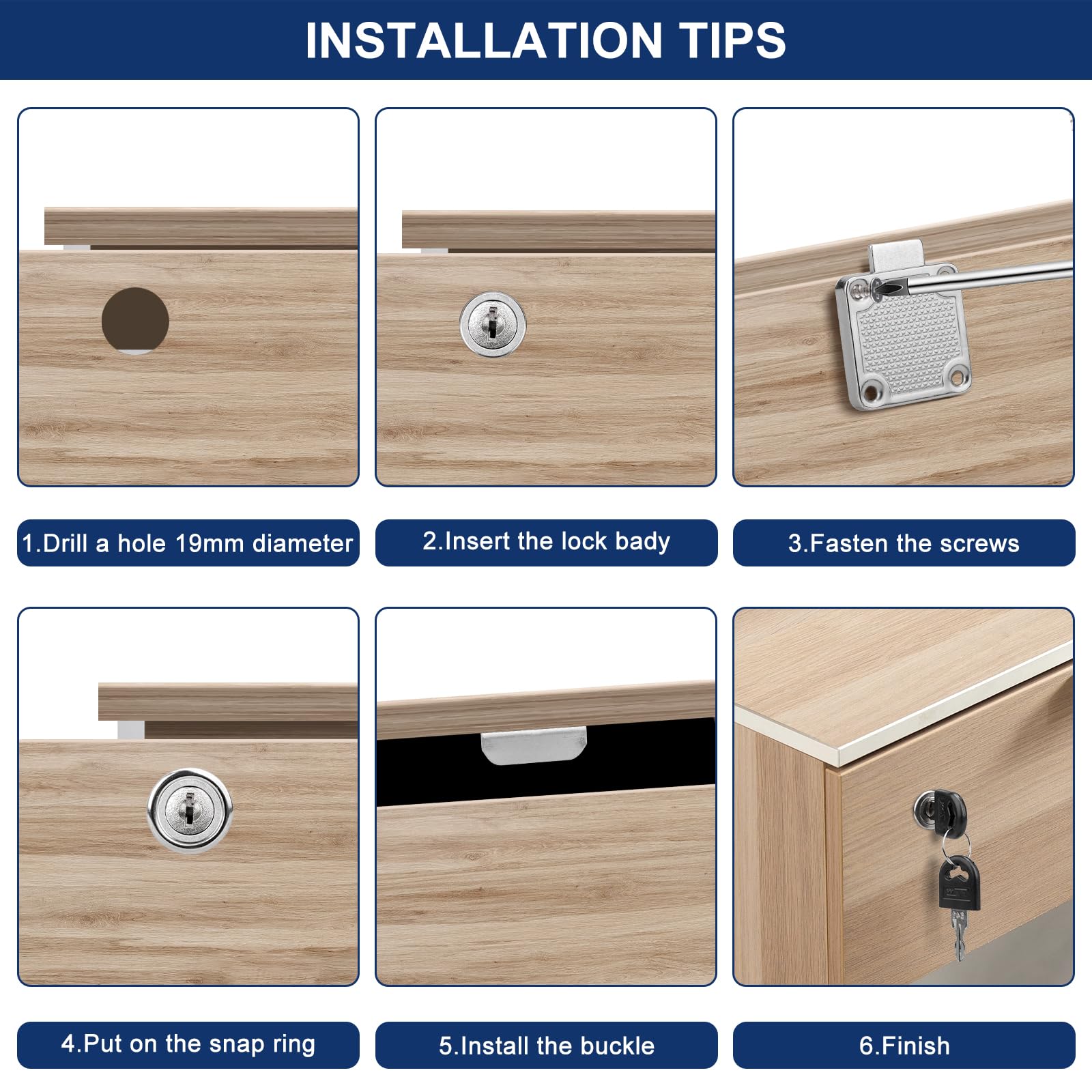 INSTALLATION TIPS

1.Drill a hole 19mm diameter

2.Insert the lock bady

3.Fasten the screws

4.Put on the snap ring

5.Install the buckle

6.Finish