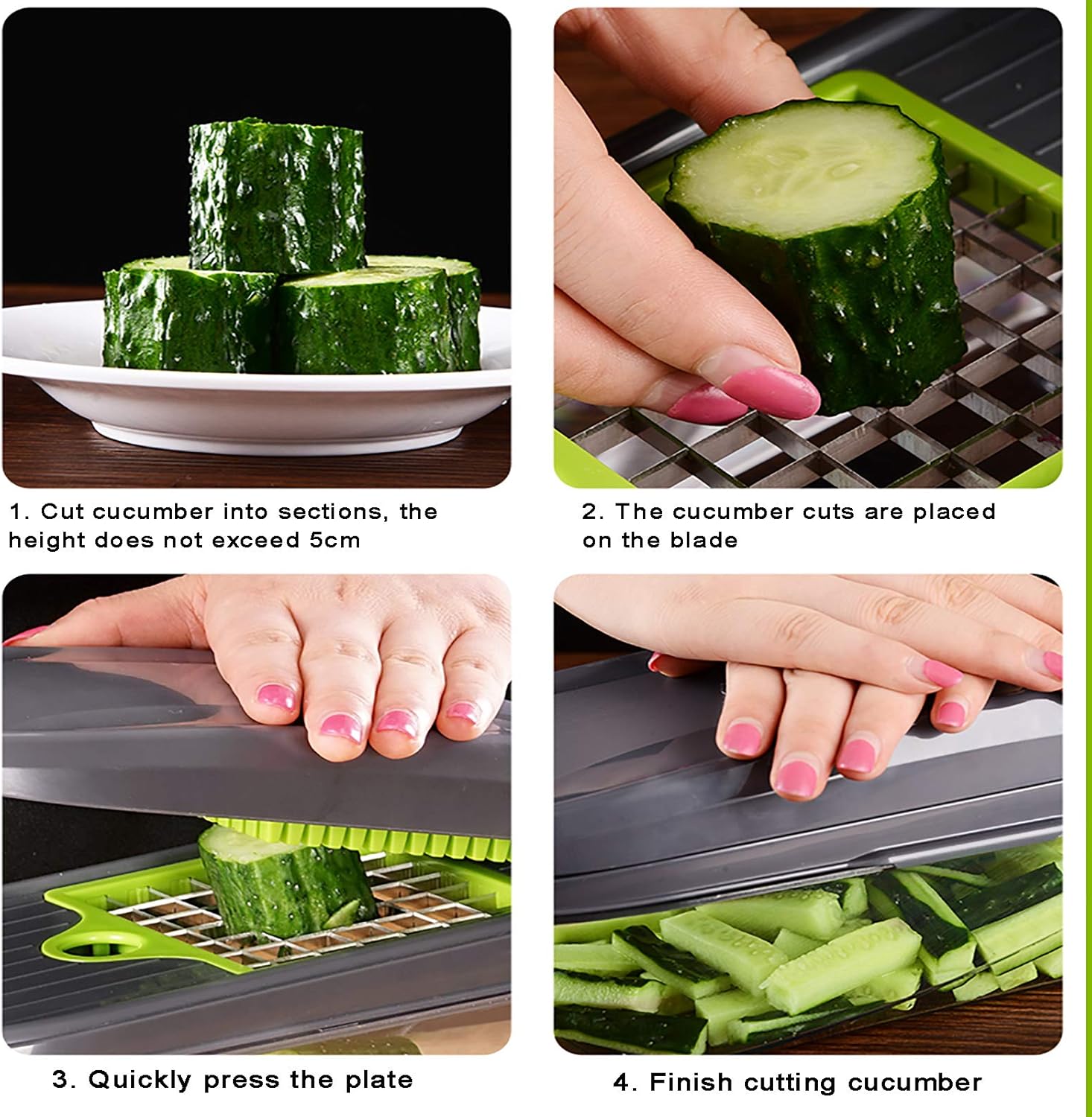 1. Cut cucumber into sections, the height does not exceed 5cm

2. The cucumber cuts are placed on the blade

3. Quickly press the plate

4. Finish cutting cucumber