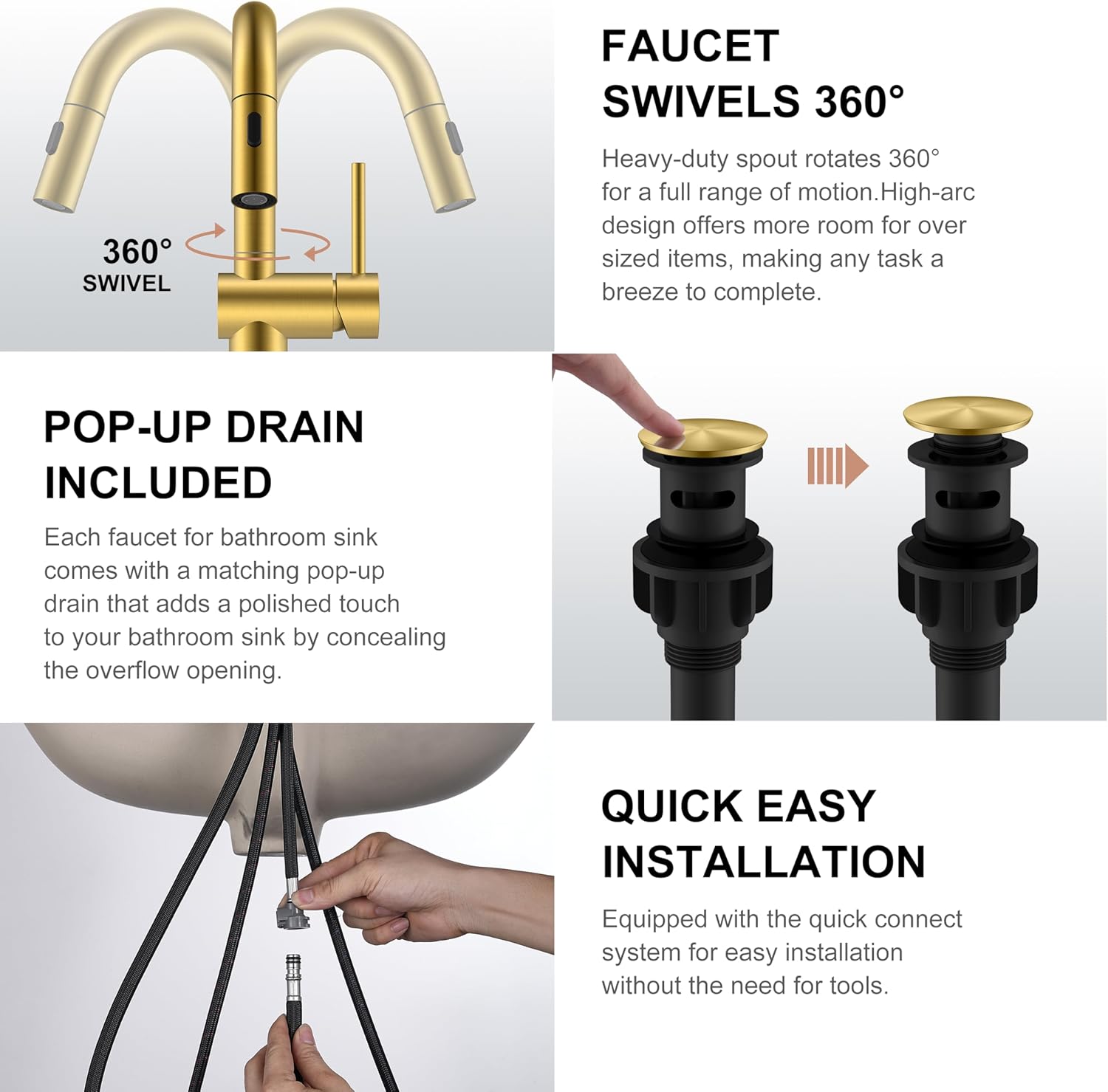 360°
SWIVEL

FAUCET SWIVELS 360°

Heavy-duty spout rotates 360° for a full range of motion.High-arc design offers more room for over sized items, making any task a breeze to complete.

POP-UP DRAIN INCLUDED

Each faucet for bathroom sink comes with a matching pop-up drain that adds a polished touch to your bathroom sink by concealing the overflow opening.

QUICK EASY INSTALLATION

Equipped with the quick connect system for easy installation without the need for tools.