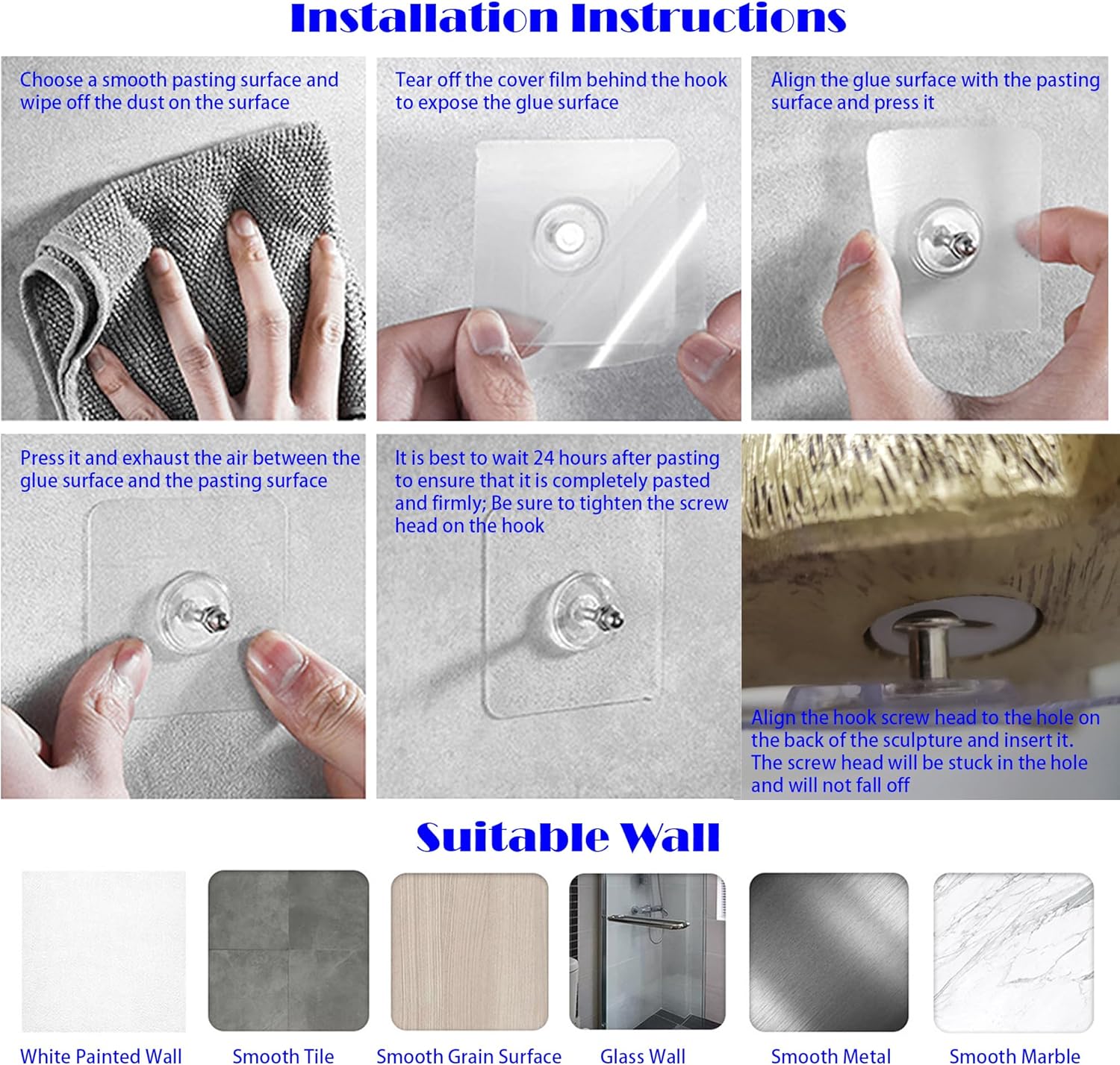 Installation Instructions

Choose a smooth pasting surface and wipe off the dust on the surface

Tear off the cover film behind the hook to expose the glue surface

Align the glue surface with the pasting surface and press it

Press it and exhaust the air between the glue surface and the pasting surface

It is best to wait 24 hours after pasting to ensure that it is completely pasted and firmly; Be sure to tighten the screw head on the hook

Align the hook screw head to the hole on the back of the sculpture and insert it. The screw head will be stuck in the hole and will not fall off

Suitable Wall

White Painted Wall

Smooth Tile

Smooth Grain Surface

Glass Wall

Smooth Metal

Smooth Marble