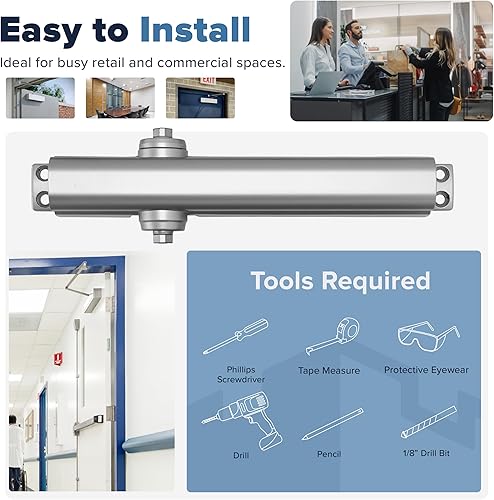 Easy to Install

Ideal for busy retail and commercial spaces.

EXIT

Tools Required

Phillips Screwdriver

Tape Measure

Protective Eyewear

Drill

Pencil

1/8" Drill Bit