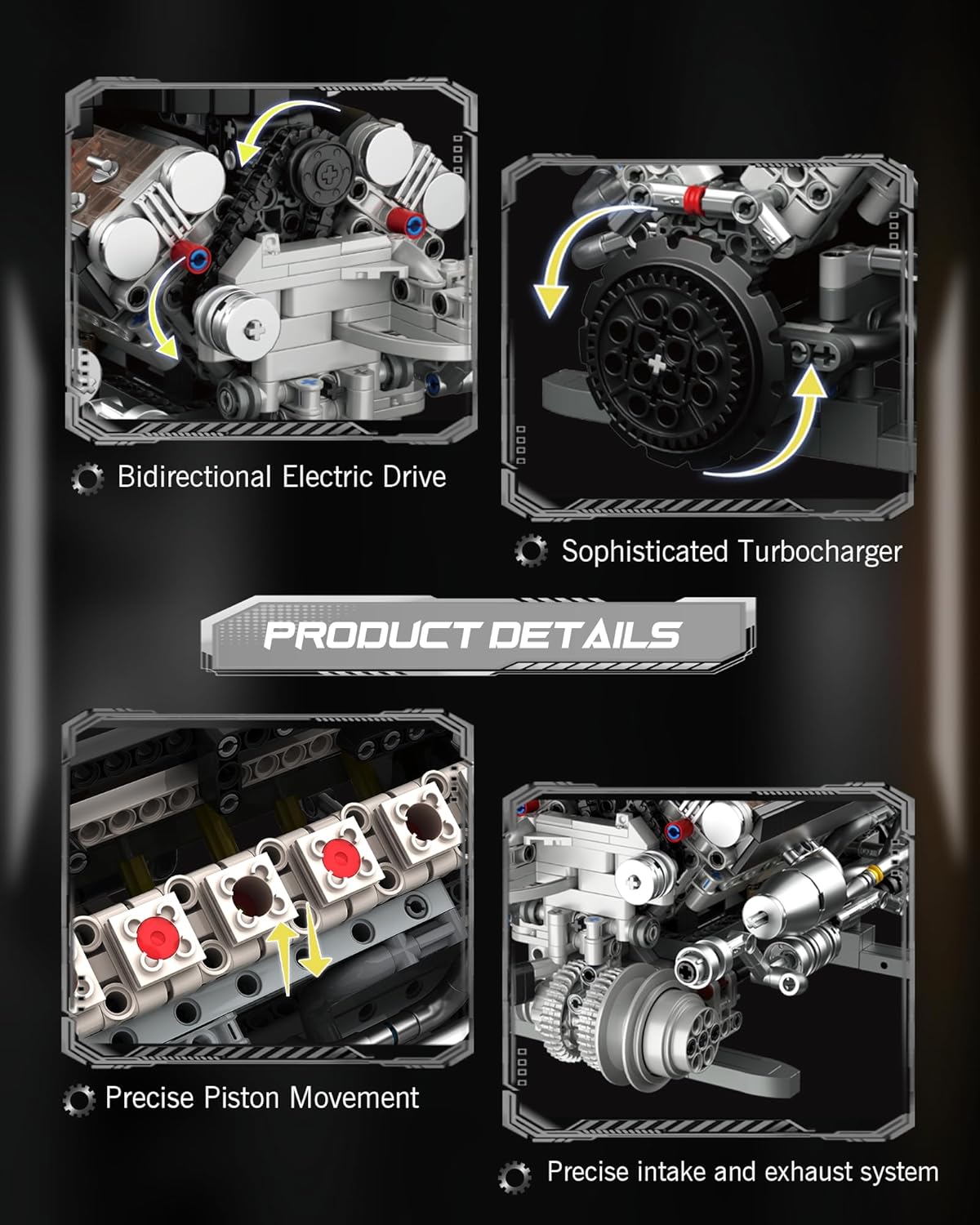 Bidirectional Electric Drive

Sophisticated Turbocharger

PRODUCT DETAILS

Precise Piston Movement

Precise intake and exhaust system