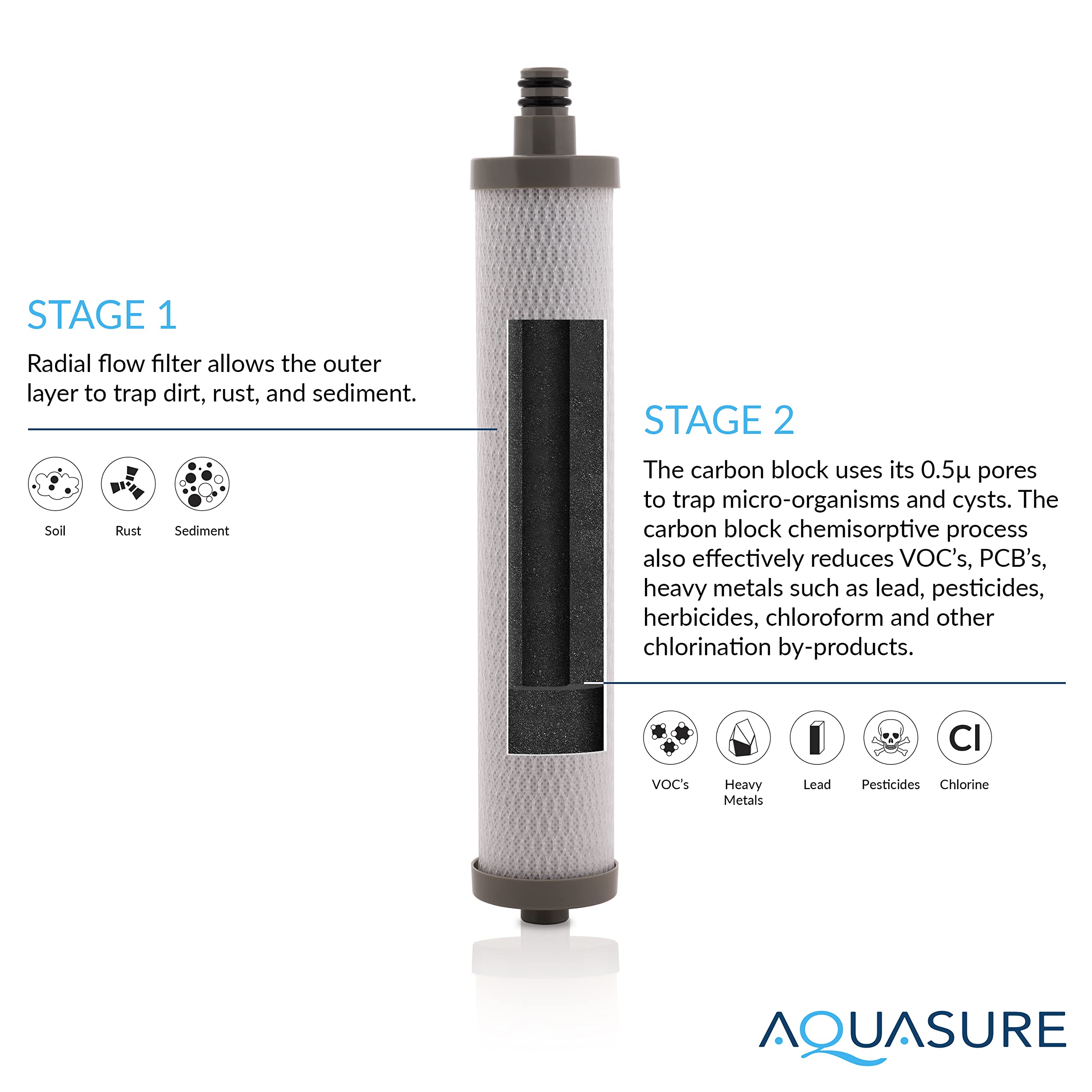 STAGE 1

Radial flow filter allows the outer layer to trap dirt, rust, and sediment.

Soil

Rust

Sediment

STAGE 2

The carbon block uses its 0.5µ pores to trap micro-organisms and cysts. The carbon block chemisorptive process also effectively reduces VOC's, PCB's, heavy metals such as lead, pesticides, herbicides, chloroform and other chlorination by-products.

Cl

VOC's

Heavy Metals

Lead

Pesticides

Chlorine

AQUASURE