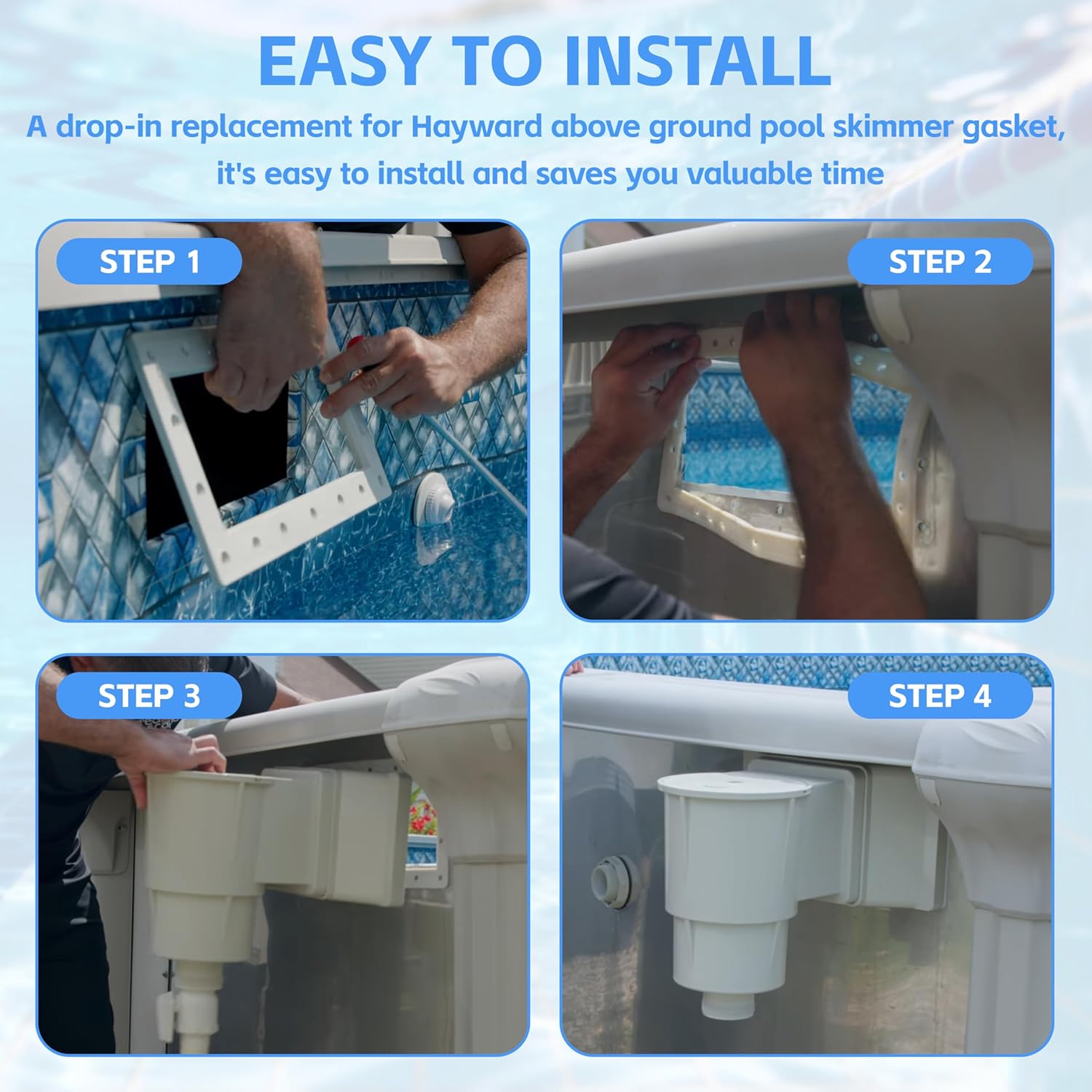 EASY TO INSTALL

A drop-in replacement for Hayward above ground pool skimmer gasket, it's easy to install and saves you valuable time

STEP 1

STEP 2

STEP 3

STEP 4