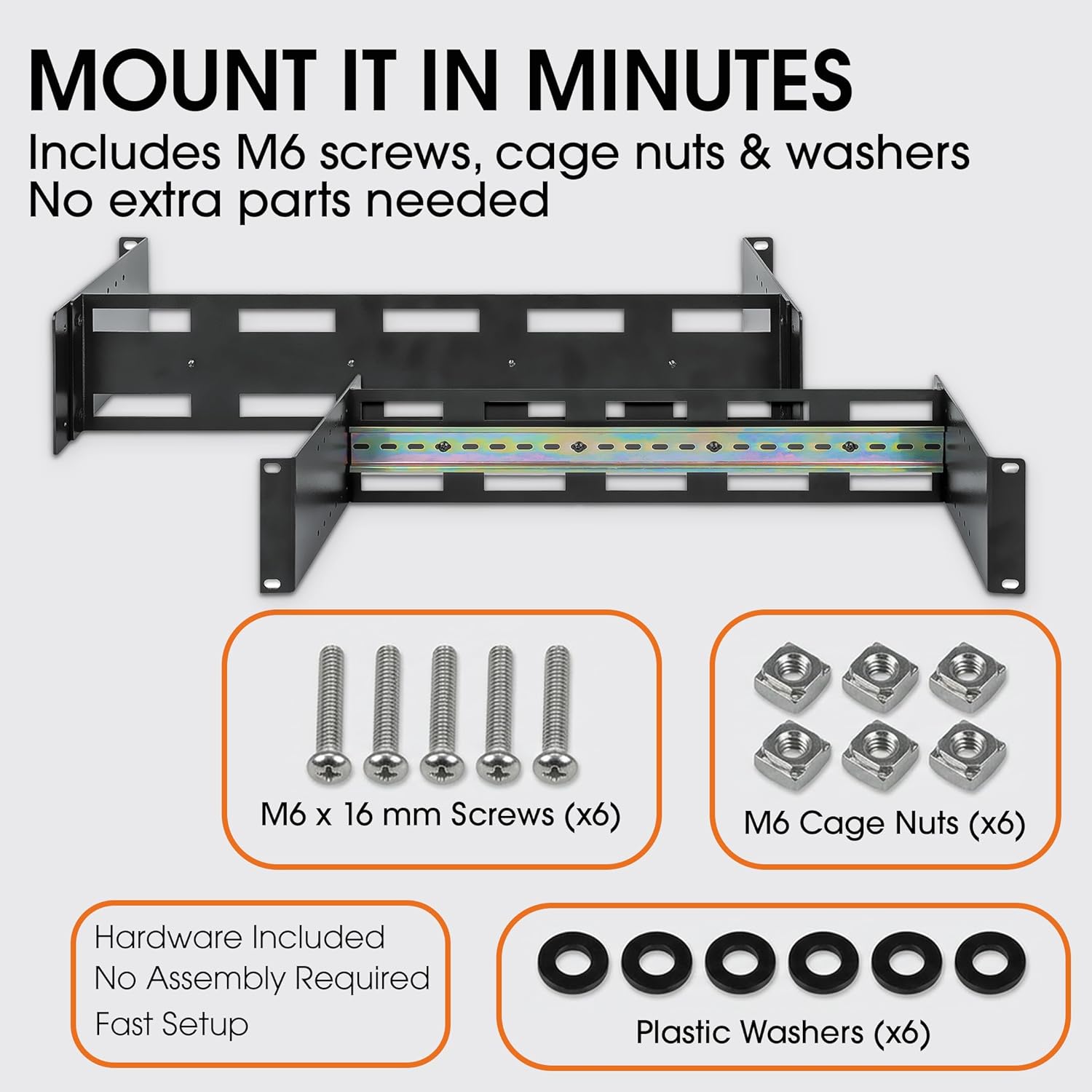 MOUNT IT IN MINUTES

Includes M6 screws, cage nuts & washers
No extra parts needed

M6 x 16 mm Screws (x6)

M6 Cage Nuts (x6)

Hardware Included
No Assembly Required
Fast Setup

Plastic Washers (x6)