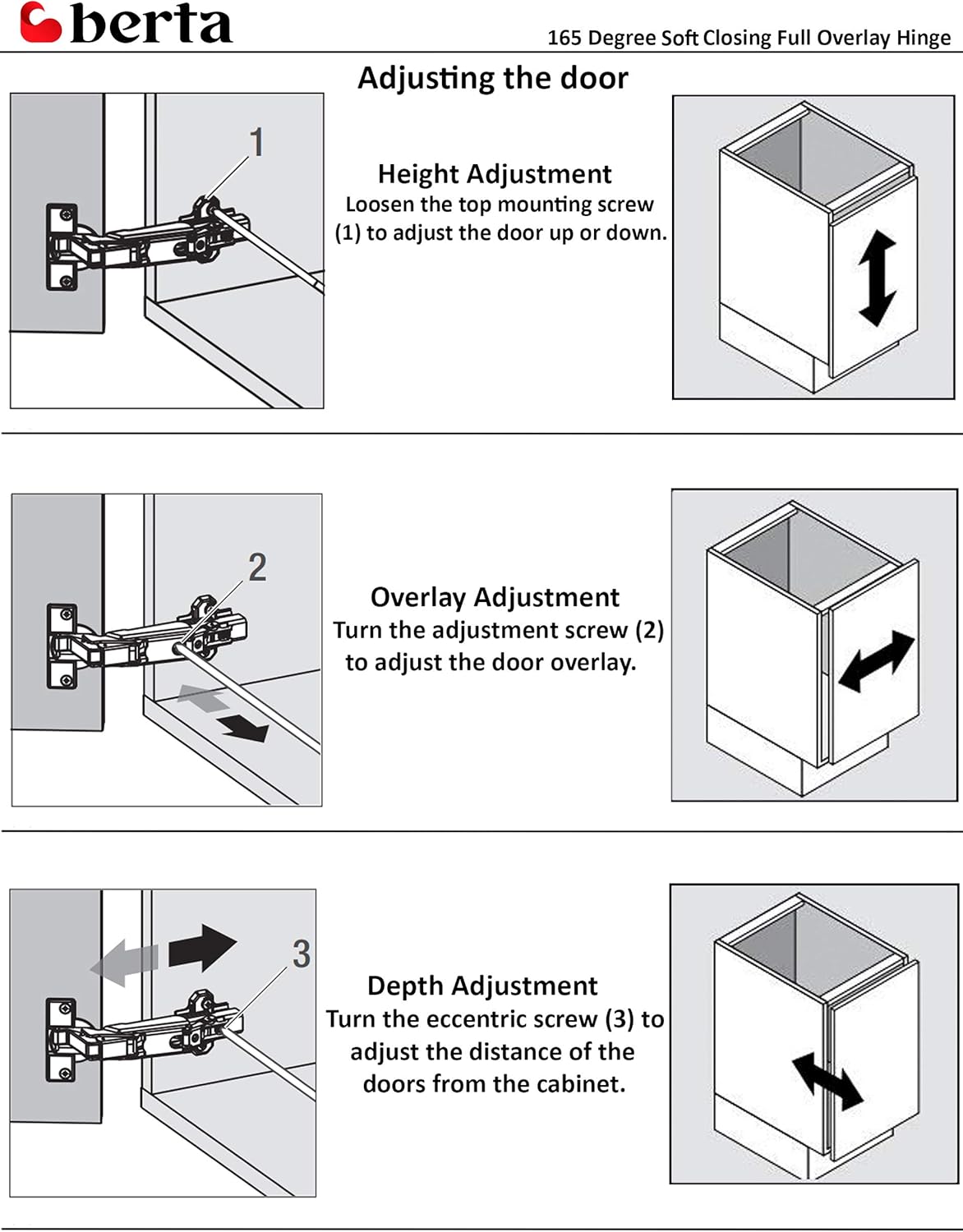 berta

165 Degree Soft Closing Full Overlay Hinge

Adjusting the door

1

Height Adjustment
Loosen the top mounting screw (1) to adjust the door up or down.

2

Overlay Adjustment
Turn the adjustment screw (2) to adjust the door overlay.

3

Depth Adjustment
Turn the eccentric screw (3) to adjust the distance of the doors from the cabinet.