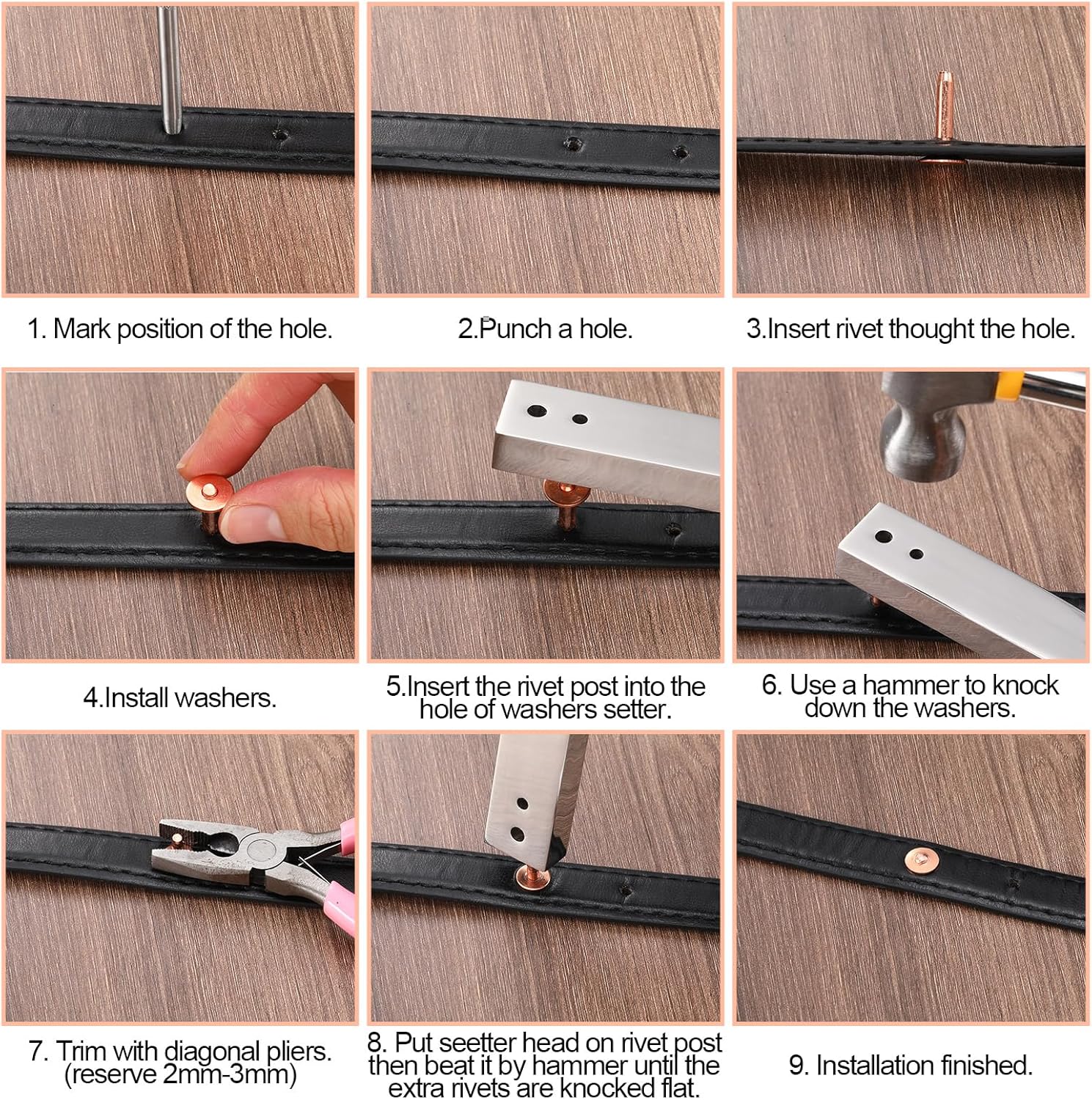 1. Mark position of the hole.

2.Punch a hole.

3.Insert rivet thought the hole.

4.Install washers.

5.Insert the rivet post into the hole of washers setter.

6. Use a hammer to knock down the washers.

7. Trim with diagonal pliers. (reserve 2mm-3mm)

8. Put seetter head on rivet post then beat it by hammer until the extra rivets are knocked flat.

9. Installation finished.