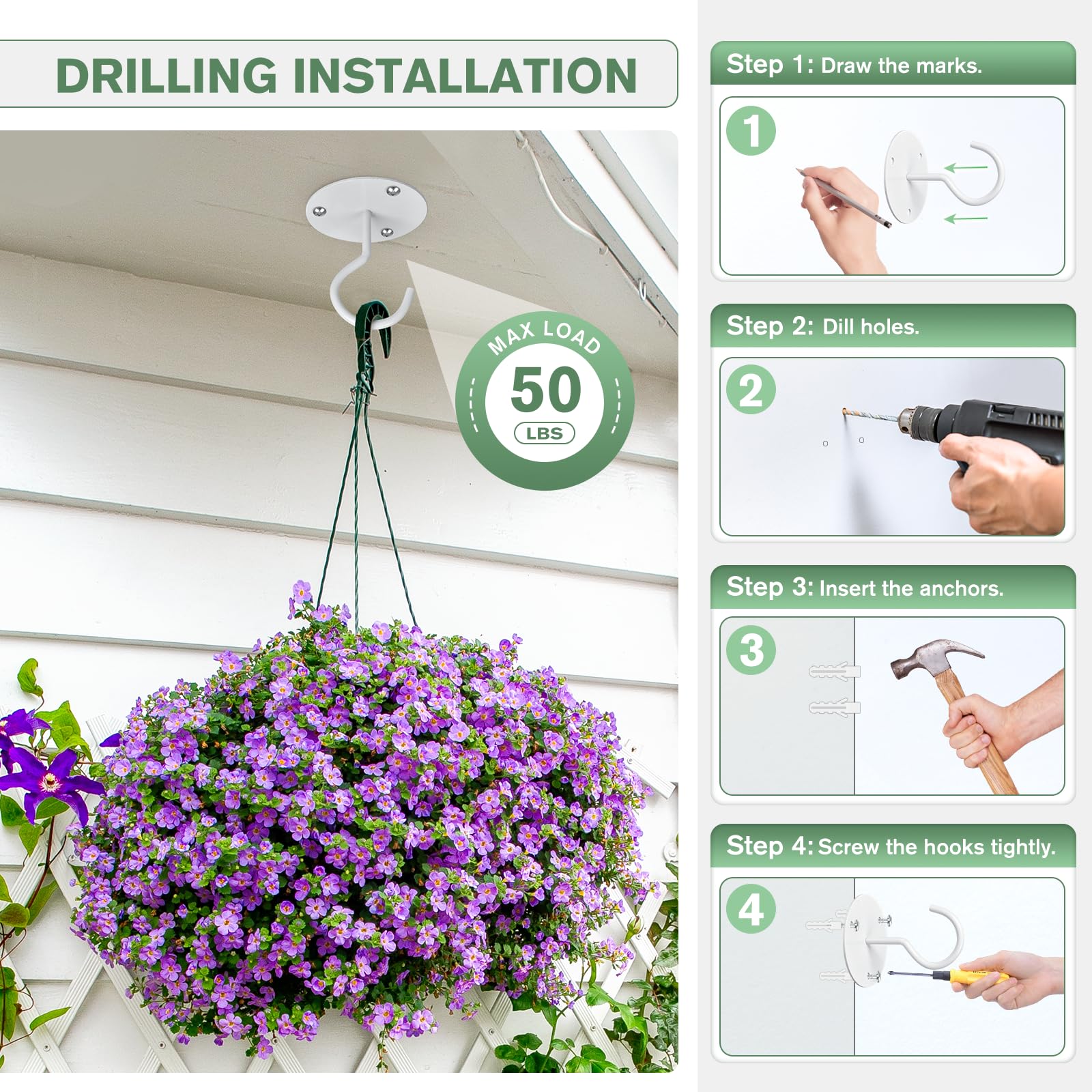 DRILLING INSTALLATION

MAX LOAD
50
LBS

Step 1: Draw the marks.
1

Step 2: Dill holes.
2

Step 3: Insert the anchors.
3

Step 4: Screw the hooks tightly.
4