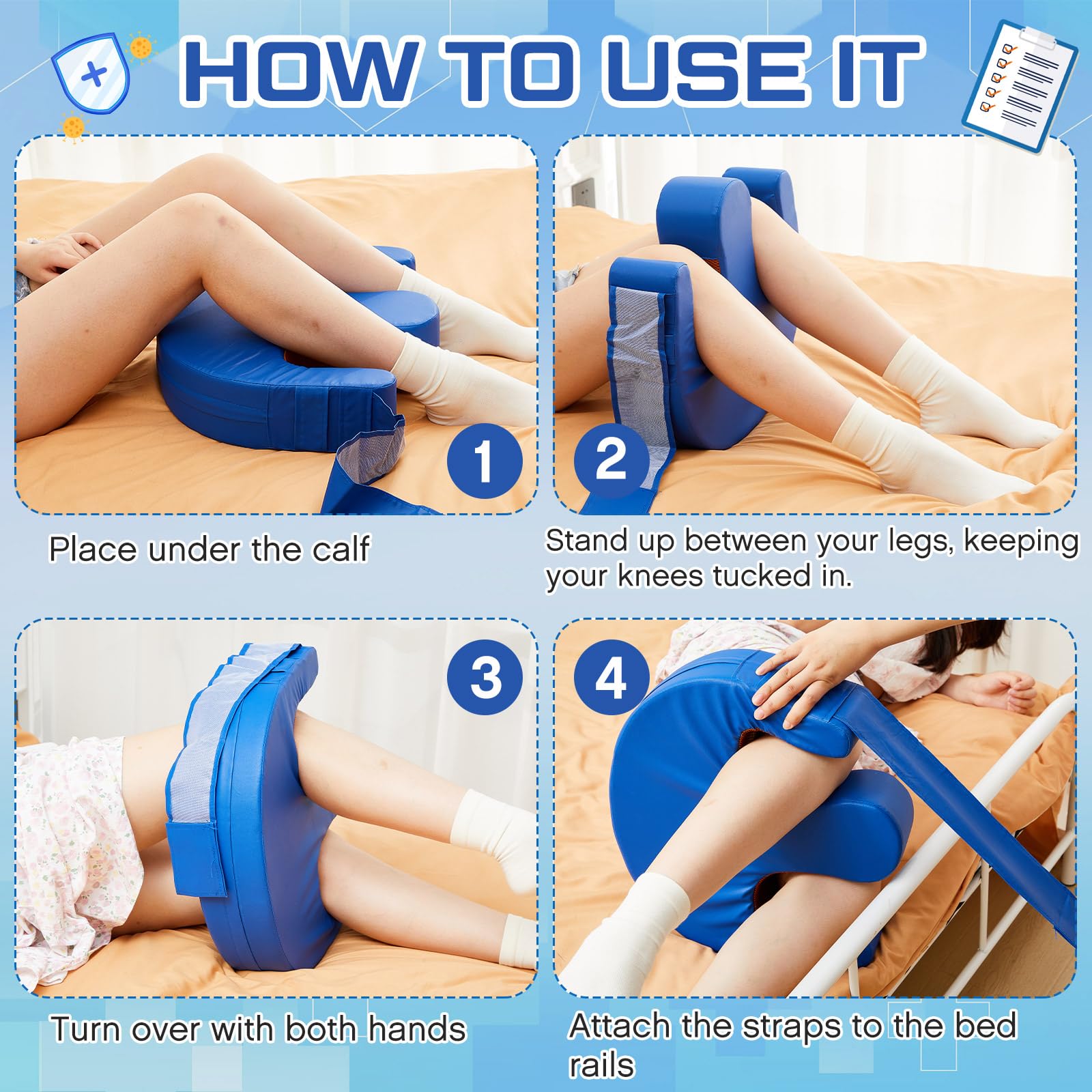 HOW TO USE IT

1

Place under the calf

2

Stand up between your legs, keeping your knees tucked in.

3

Turn over with both hands

4

Attach the straps to the bed rails