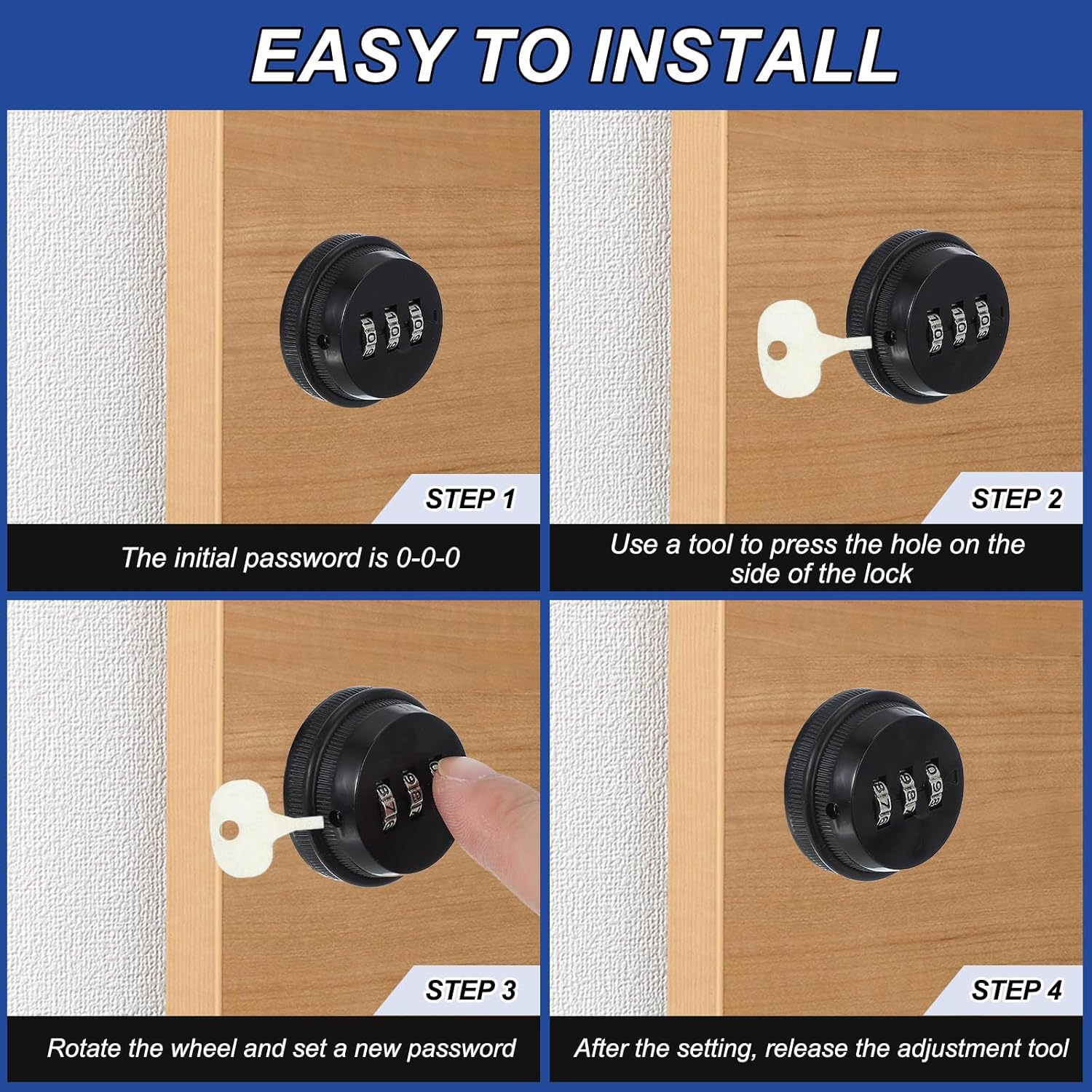 EASY TO INSTALL

STEP 1

The initial password is 0-0-0

STEP 2

Use a tool to press the hole on the side of the lock

STEP 3

Rotate the wheel and set a new password

STEP 4

After the setting, release the adjustment tool