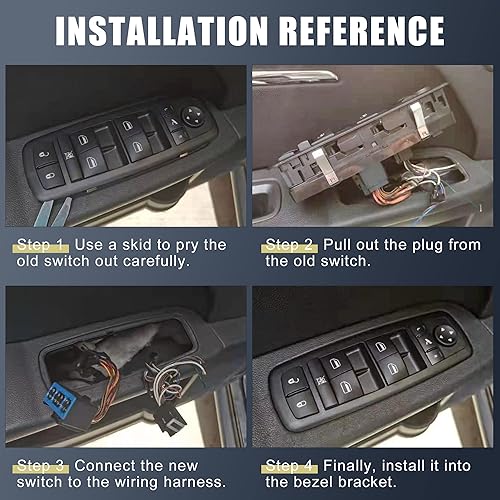 INSTALLATION REFERENCE

Step 1 Use a skid to pry the old switch out carefully.

Step 2 Pull out the plug from the old switch.

Step 3 Connect the new switch to the wiring harness.

Step 4 Finally, install it into the bezel bracket.