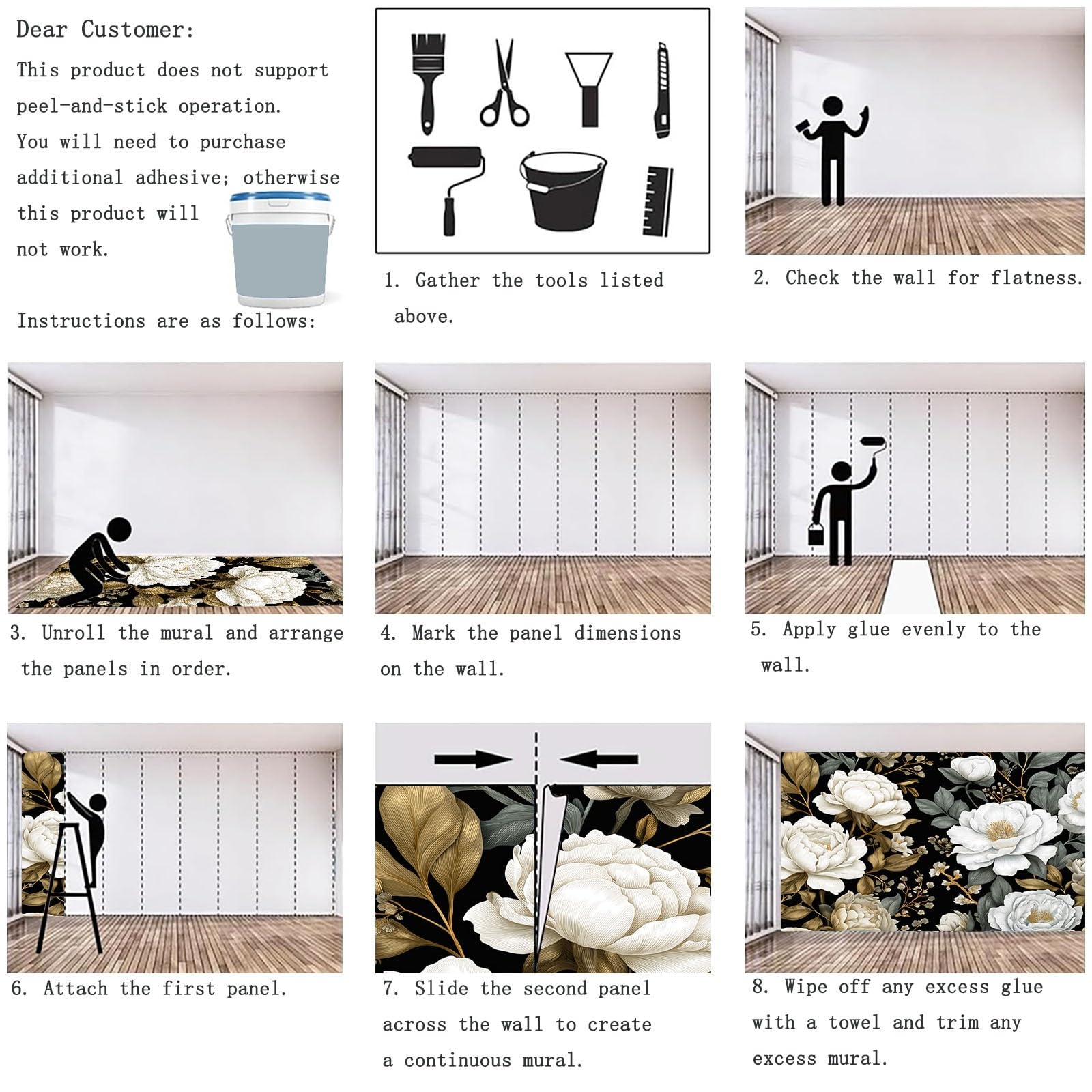 Dear Customer:

This product does not support peel-and-stick operation. You will need to purchase additional adhesive; otherwise this product will not work.

Instructions are as follows:

1. Gather the tools listed above.

2. Check the wall for flatness.

3. Unroll the mural and arrange the panels in order.

4. Mark the panel dimensions on the wall.

5. Apply glue evenly to the wall.

6. Attach the first panel.

7. Slide the second panel across the wall to create a continuous mural.

8. Wipe off any excess glue with a towel and trim any excess mural.