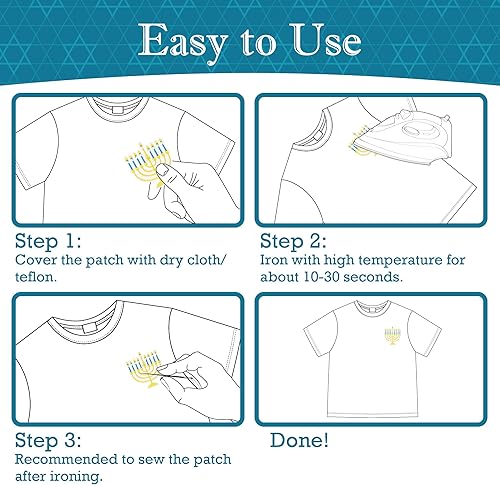 Easy to Use

Step 1:
Cover the patch with dry cloth/ teflon.

Step 2:
Iron with high temperature for about 10-30 seconds.

Step 3:
Recommended to sew the patch after ironing.

Done!