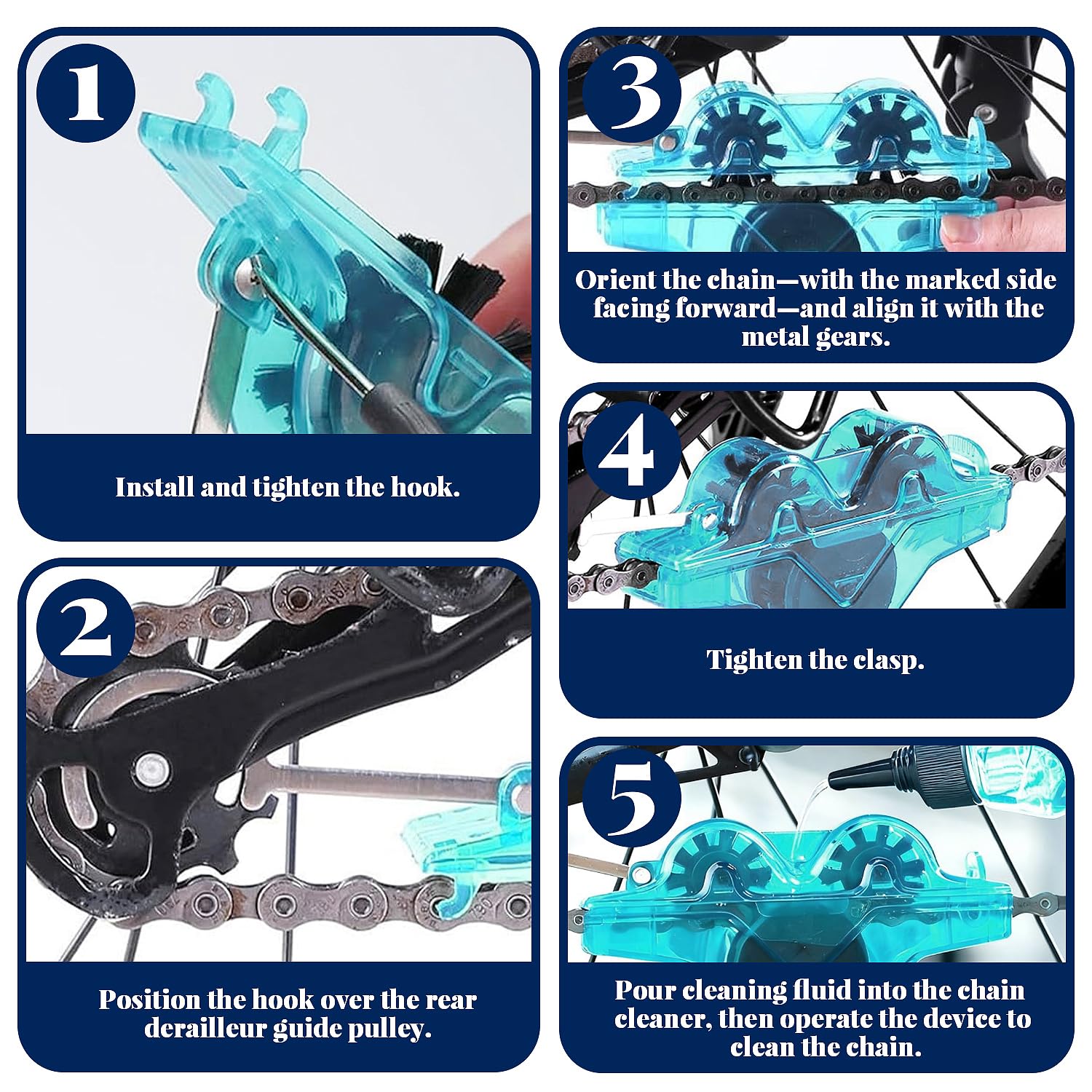 1

Install and tighten the hook.

2

Position the hook over the rear derailleur guide pulley.

3

Orient the chain—with the marked side facing forward—and align it with the metal gears.

4

Tighten the clasp.

5

Pour cleaning fluid into the chain cleaner, then operate the device to clean the chain.