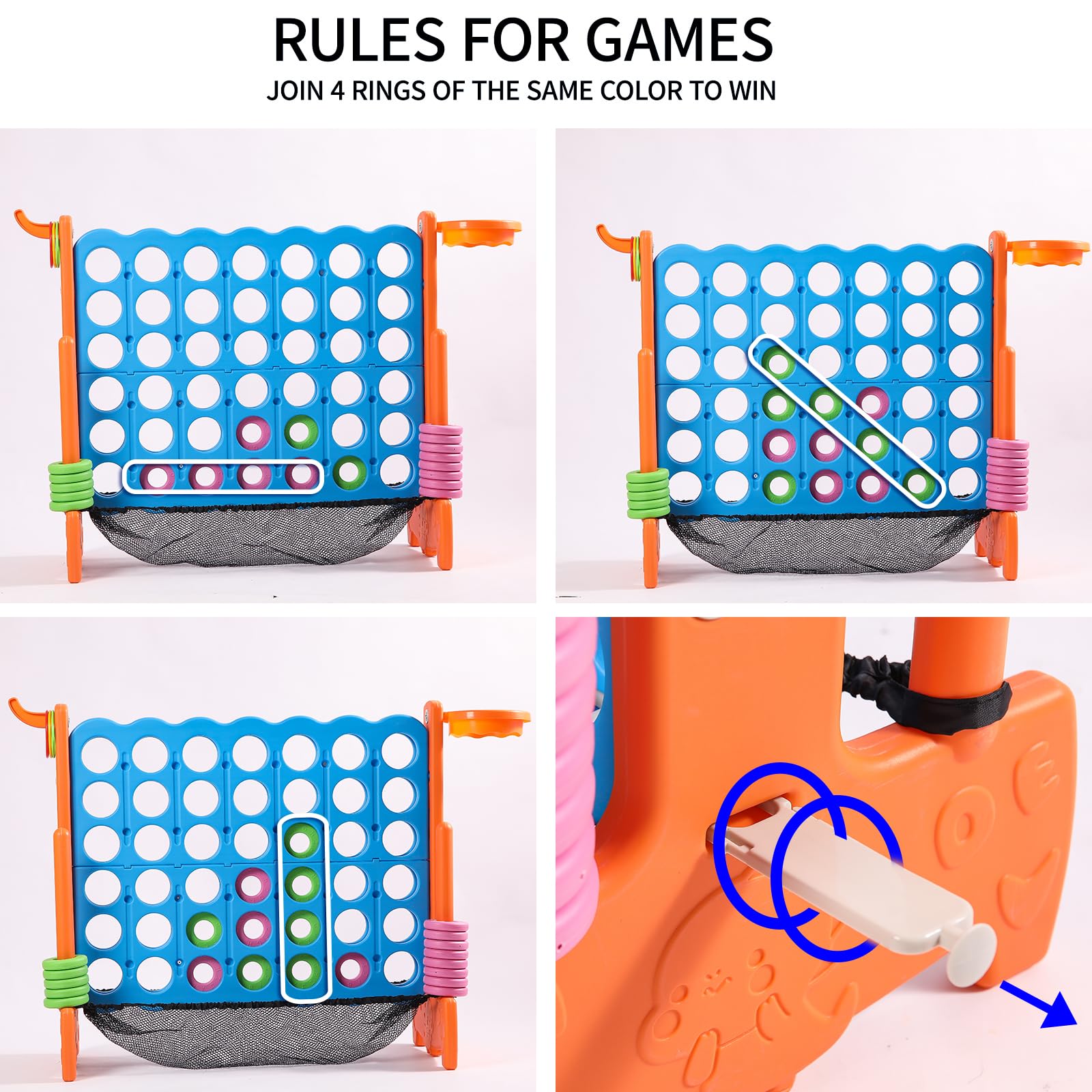 RULES FOR GAMES
JOIN 4 RINGS OF THE SAME COLOR TO WIN