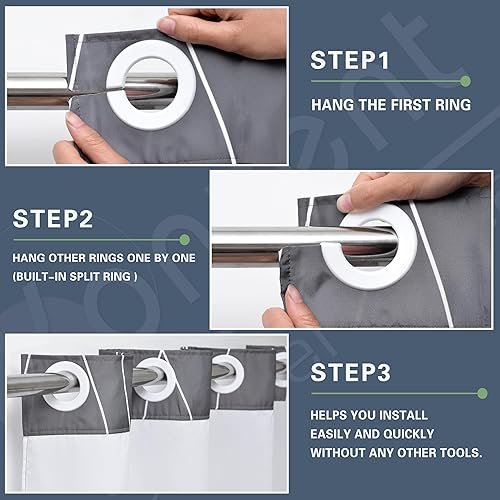 STEP1

HANG THE FIRST RING

STEP2

HANG OTHER RINGS ONE BY ONE (BUILT-IN SPLIT RING )

STEP3

HELPS YOU INSTALL EASILY AND QUICKLY WITHOUT ANY OTHER TOOLS.