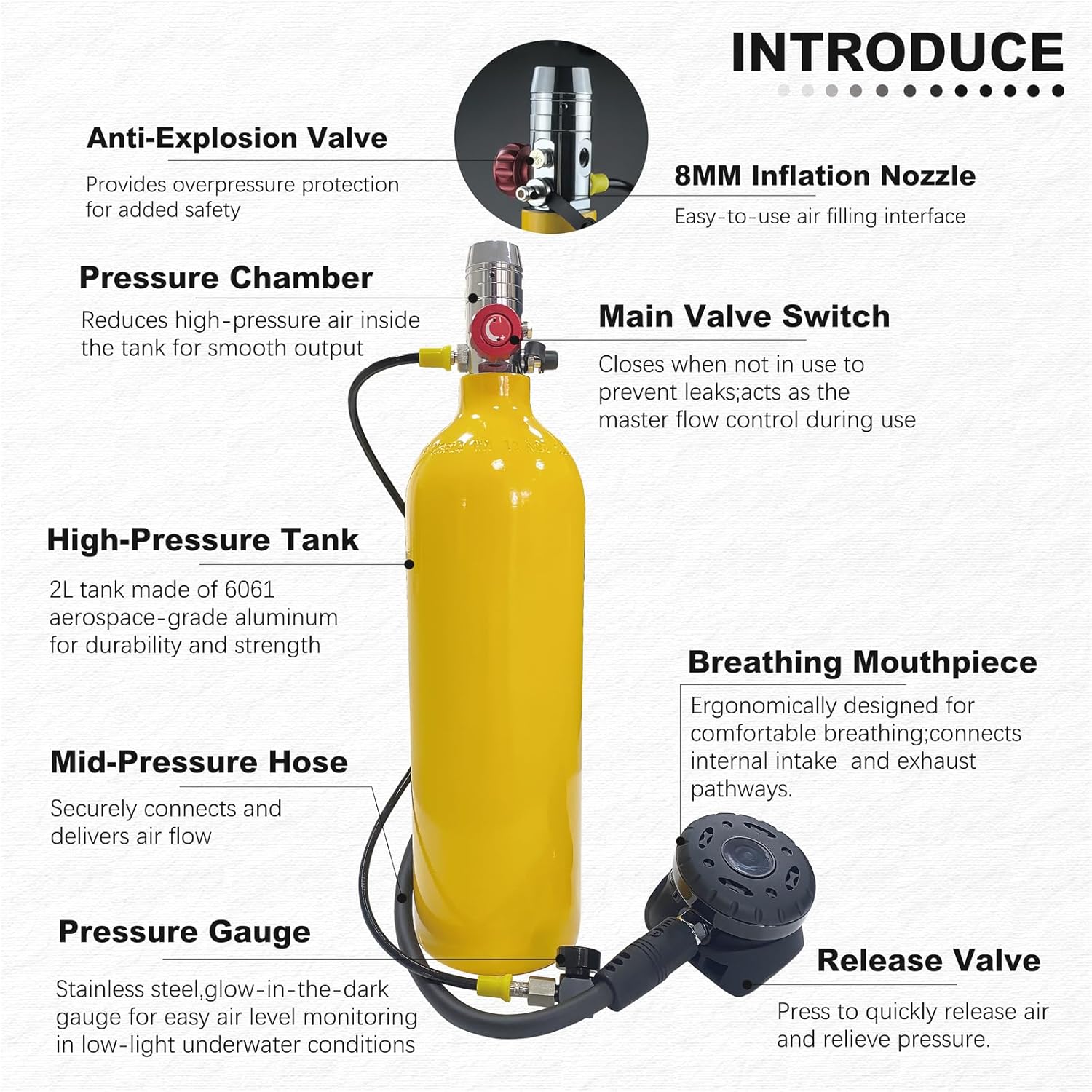 INTRODUCE

Anti-Explosion Valve

Provides overpressure protection for added safety

8MM Inflation Nozzle

Easy-to-use air filling interface

Pressure Chamber

Reduces high-pressure air inside the tank for smooth output

Main Valve Switch

Closes when not in use to prevent leaks;acts as the master flow control during use

High-Pressure Tank

2L tank made of 6061 aerospace-grade aluminum for durability and strength

Breathing Mouthpiece

Ergonomically designed for comfortable breathing;connects internal intake and exhaust pathways.

Mid-Pressure Hose

Securely connects and delivers air flow

Pressure Gauge

Stainless steel,glow-in-the-dark gauge for easy air level monitoring in low-light underwater conditions

Release Valve

Press to quickly release air and relieve pressure.