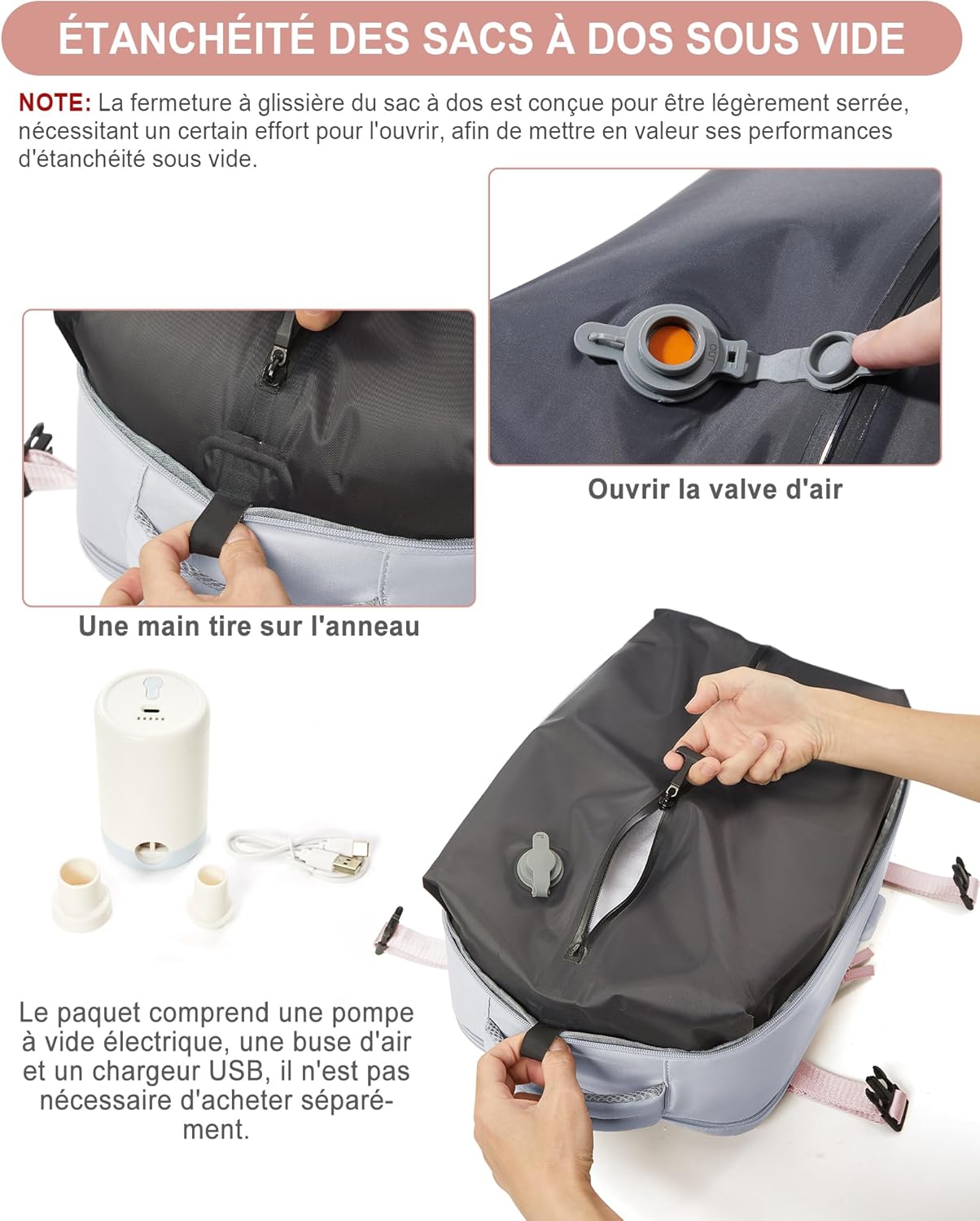 ÉTANCHÉITÉ DES SACS À DOS SOUS VIDE

NOTE: La fermeture à glissière du sac à dos est conçue pour être légèrement serrée, nécessitant un certain effort pour l'ouvrir, afin de mettre en valeur ses performances d'étanchéité sous vide.

OUT

Ouvrir la valve d'air

Une main tire sur l'anneau

Le paquet comprend une pompe à vide électrique, une buse d'air et un chargeur USB, il n'est pas nécessaire d'acheter séparément.