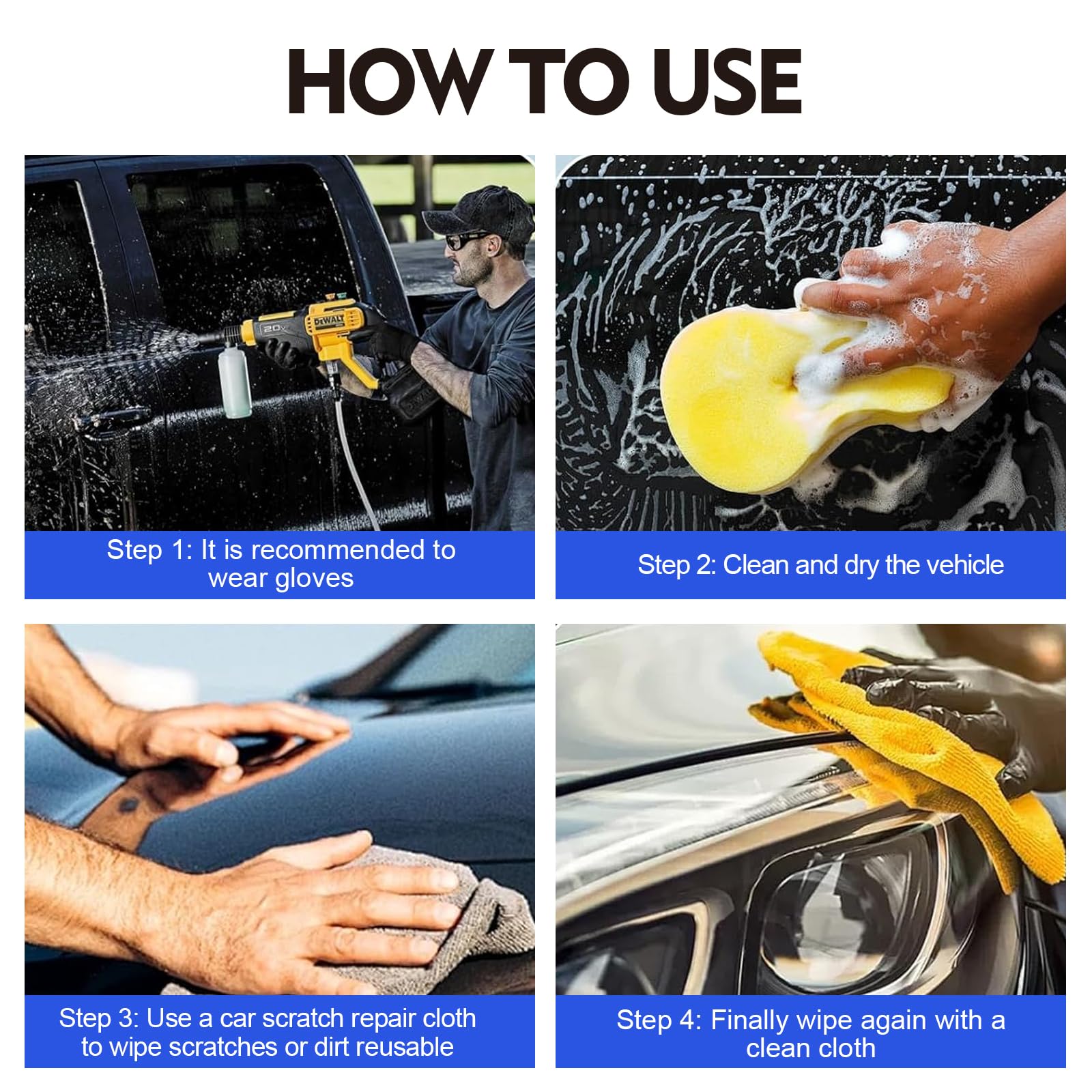 HOW TO USE

DEWALT
20V

Step 1: It is recommended to wear gloves

Step 2: Clean and dry the vehicle

Step 3: Use a car scratch repair cloth to wipe scratches or dirt reusable

Step 4: Finally wipe again with a clean cloth