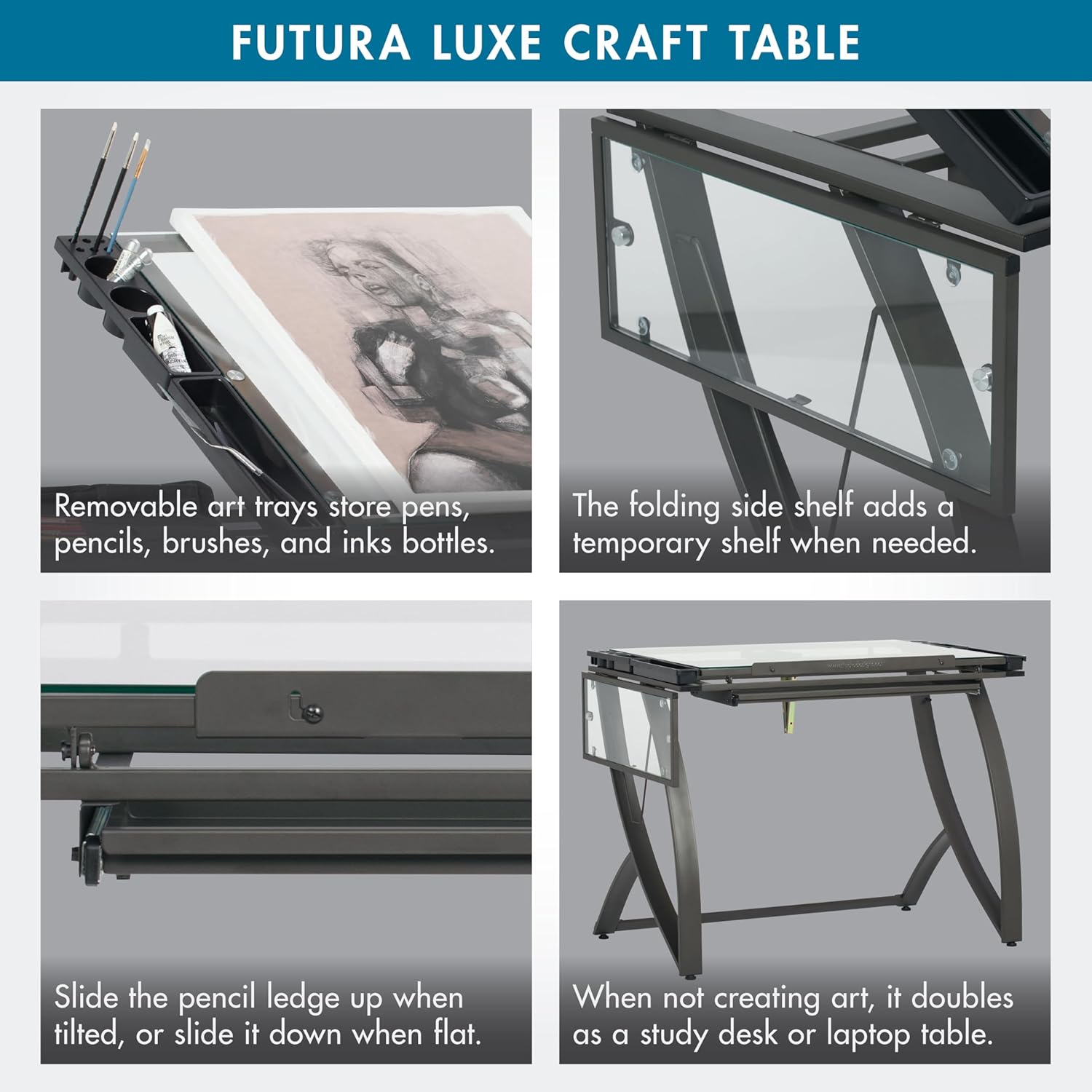 FUTURA LUXE CRAFT TABLE

Removable art trays store pens, pencils, brushes, and inks bottles.

The folding side shelf adds a temporary shelf when needed.

Slide the pencil ledge up when tilted, or slide it down when flat.

When not creating art, it doubles as a study desk or laptop table.