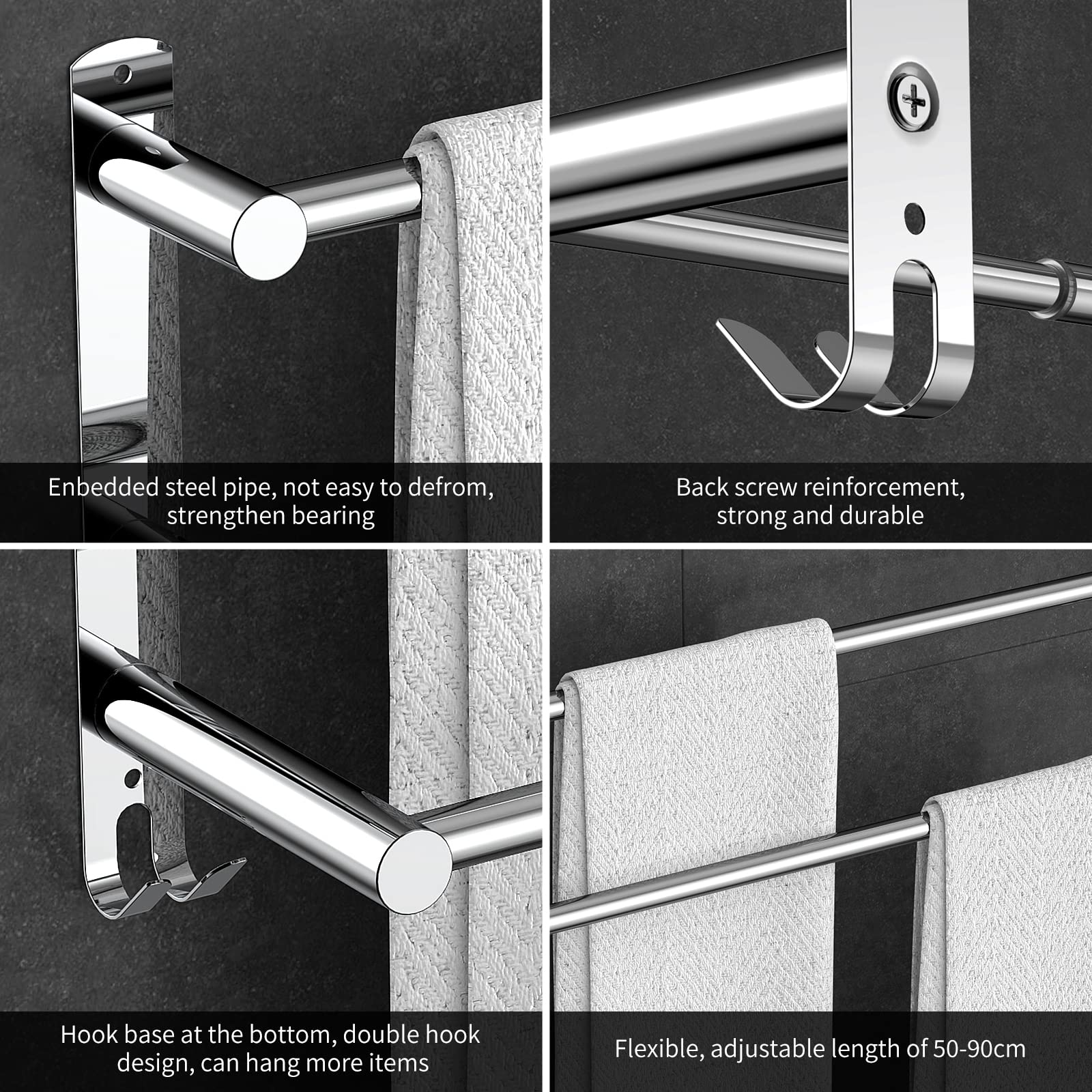 Enbedded steel pipe, not easy to defrom, strengthen bearing

Back screw reinforcement, strong and durable

Hook base at the bottom, double hook design, can hang more items

Flexible, adjustable length of 50-90cm