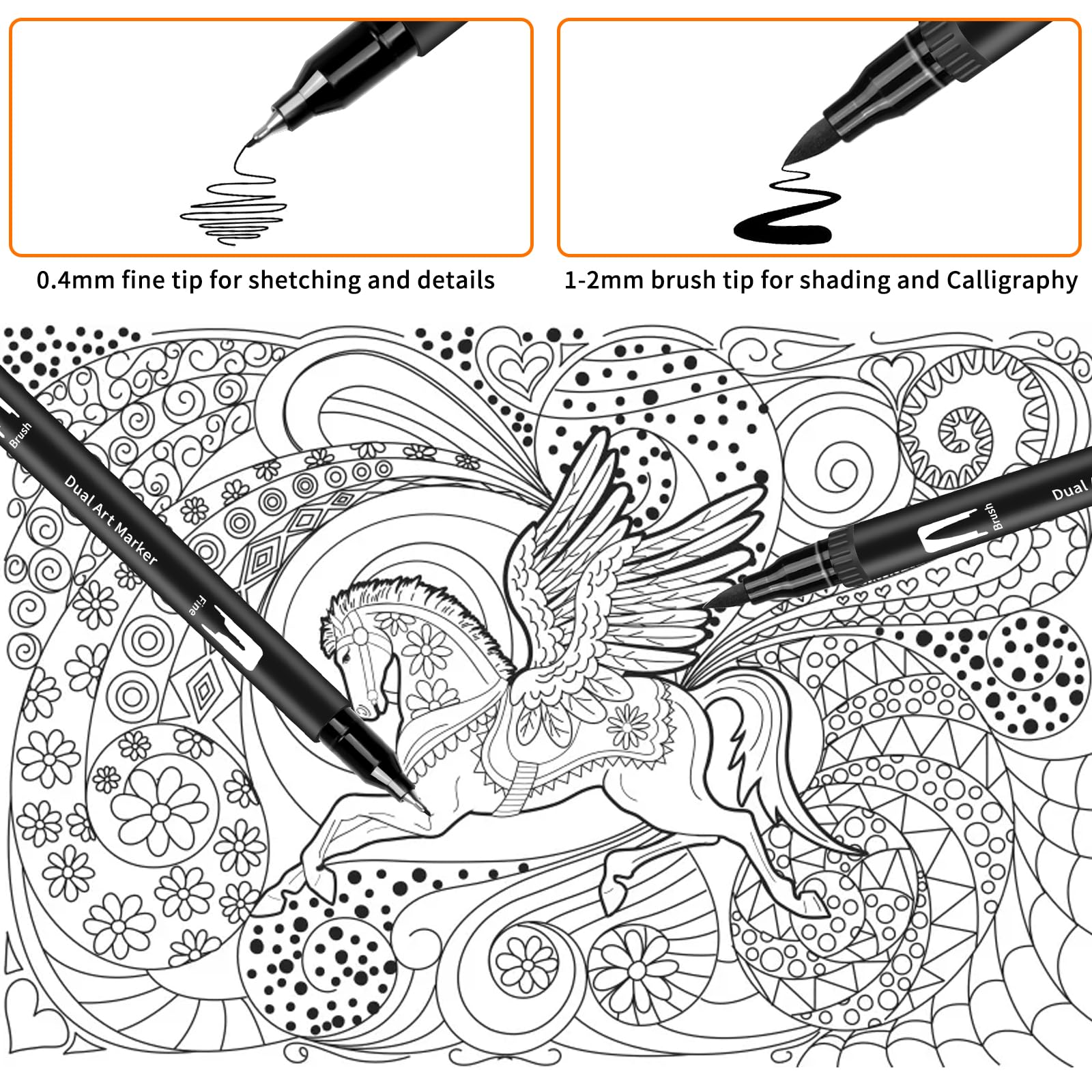 0.4mm fine tip for shetching and details

1-2mm brush tip for shading and Calligraphy

Brush

Dual Art Marker

Fine

Brush

Dual