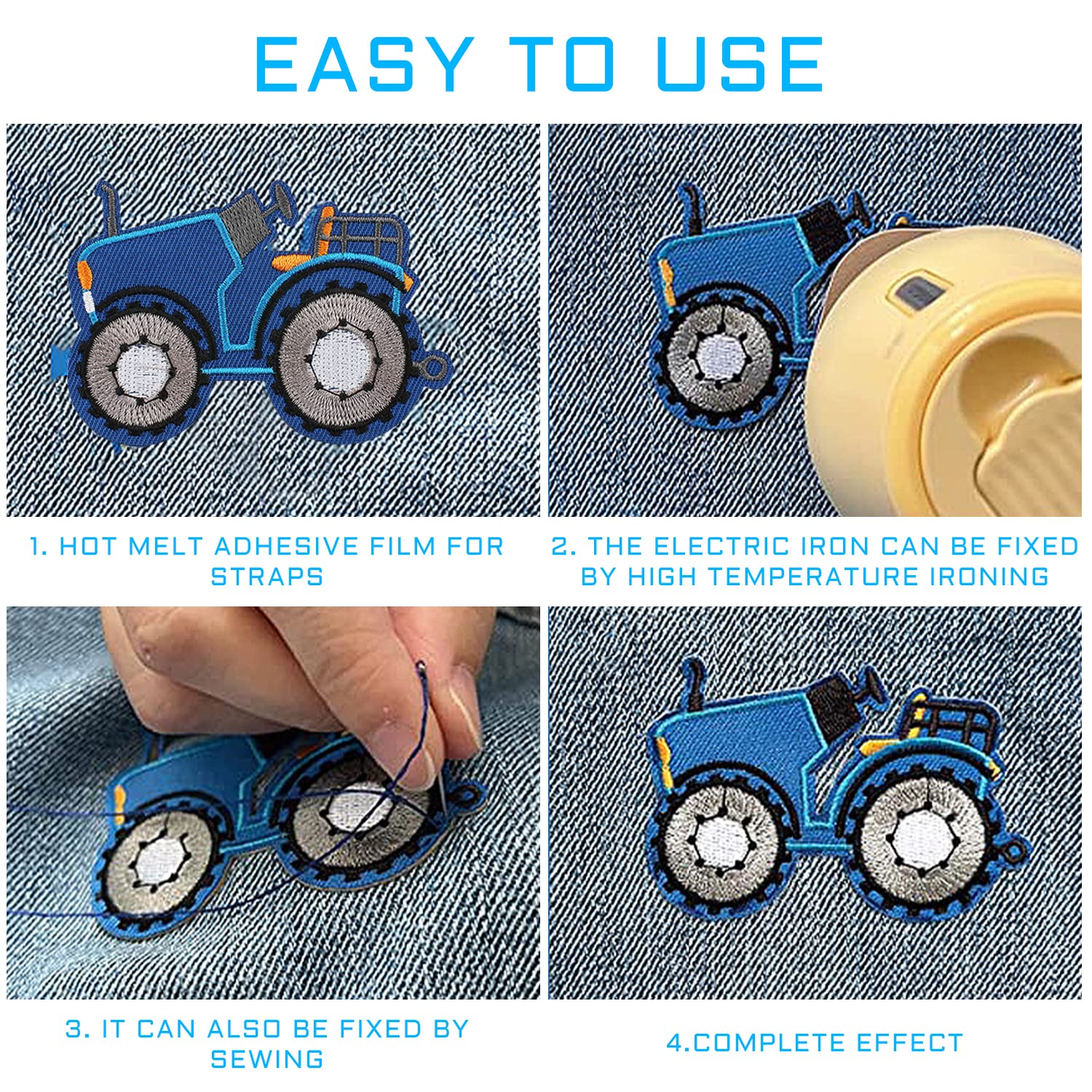 EASY TO USE

1. HOT MELT ADHESIVE FILM FOR STRAPS

2. THE ELECTRIC IRON CAN BE FIXED BY HIGH TEMPERATURE IRONING

3. IT CAN ALSO BE FIXED BY SEWING

4.COMPLETE EFFECT