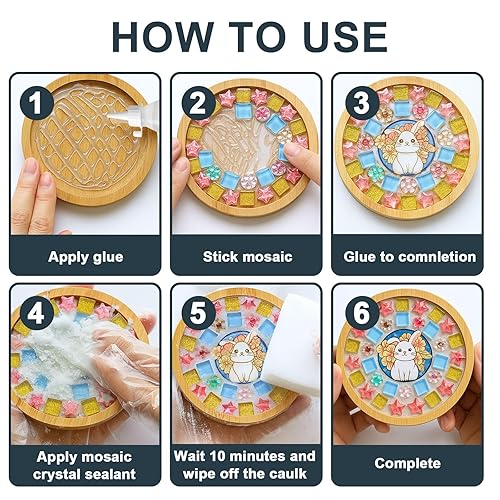 HOW TO USE

1
Apply glue

2
Stick mosaic

3
Glue to comnletion

4
Apply mosaic crystal sealant

5
Wait 10 minutes and wipe off the caulk

6
Complete