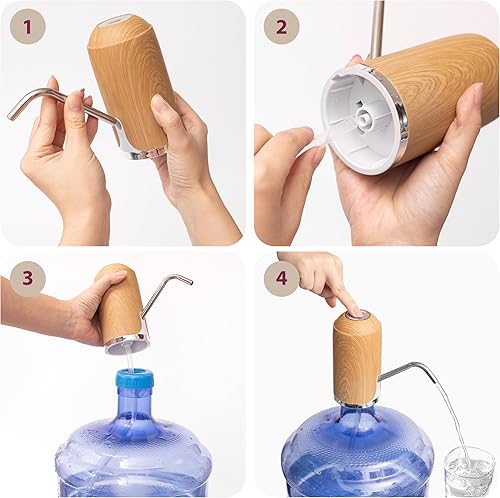 1

2

3

4