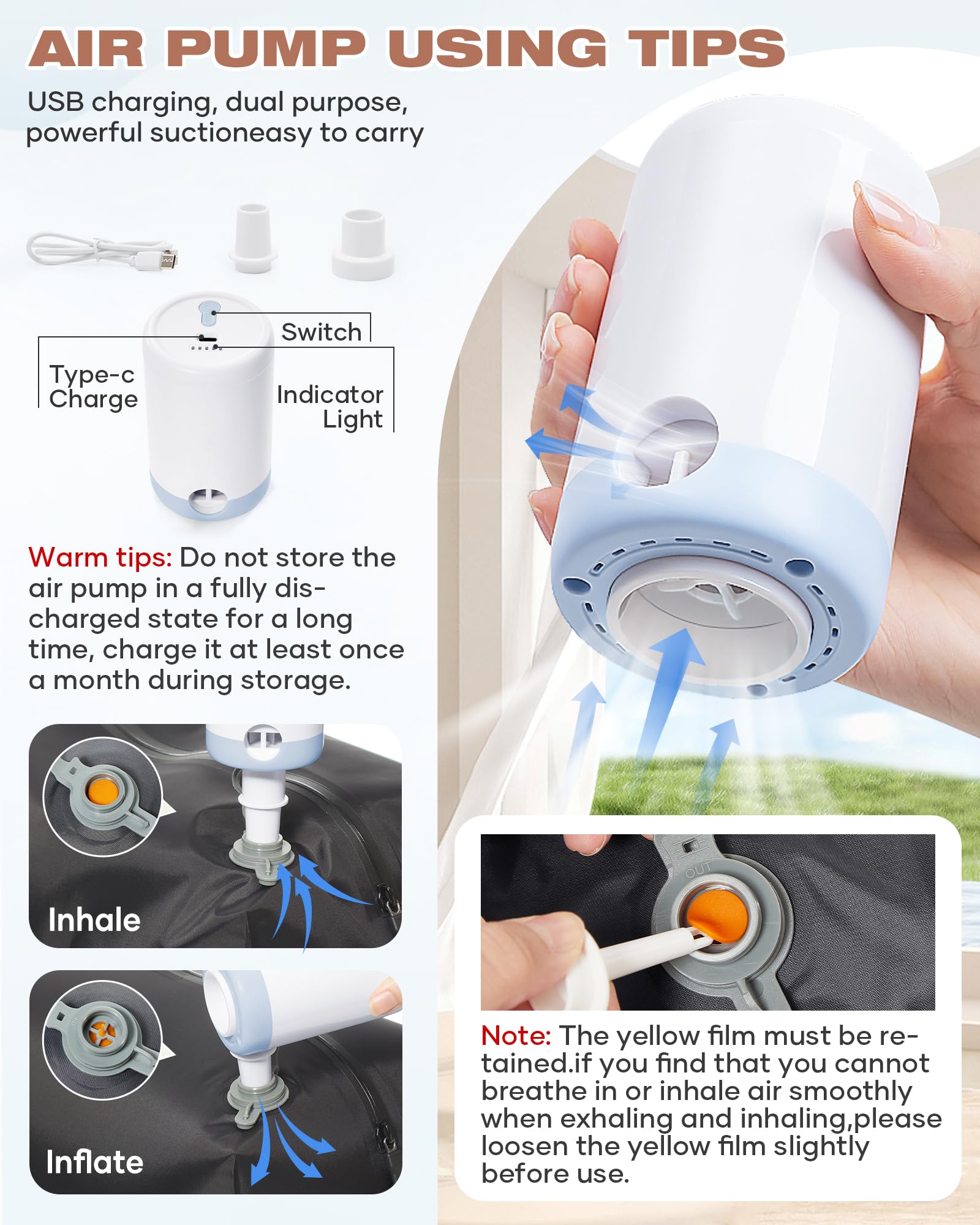 AIR PUMP USING TIPS

USB charging, dual purpose, powerful suctioneasy to carry

Switch

Type-c Charge

Indicator Light

Warm tips: Do not store the air pump in a fully discharged state for a long time, charge it at least once a month during storage.

Inhale

Inflate

OUT

Note: The yellow film must be retained.if you find that you cannot breathe in or inhale air smoothly when exhaling and inhaling,please loosen the yellow film slightly before use.