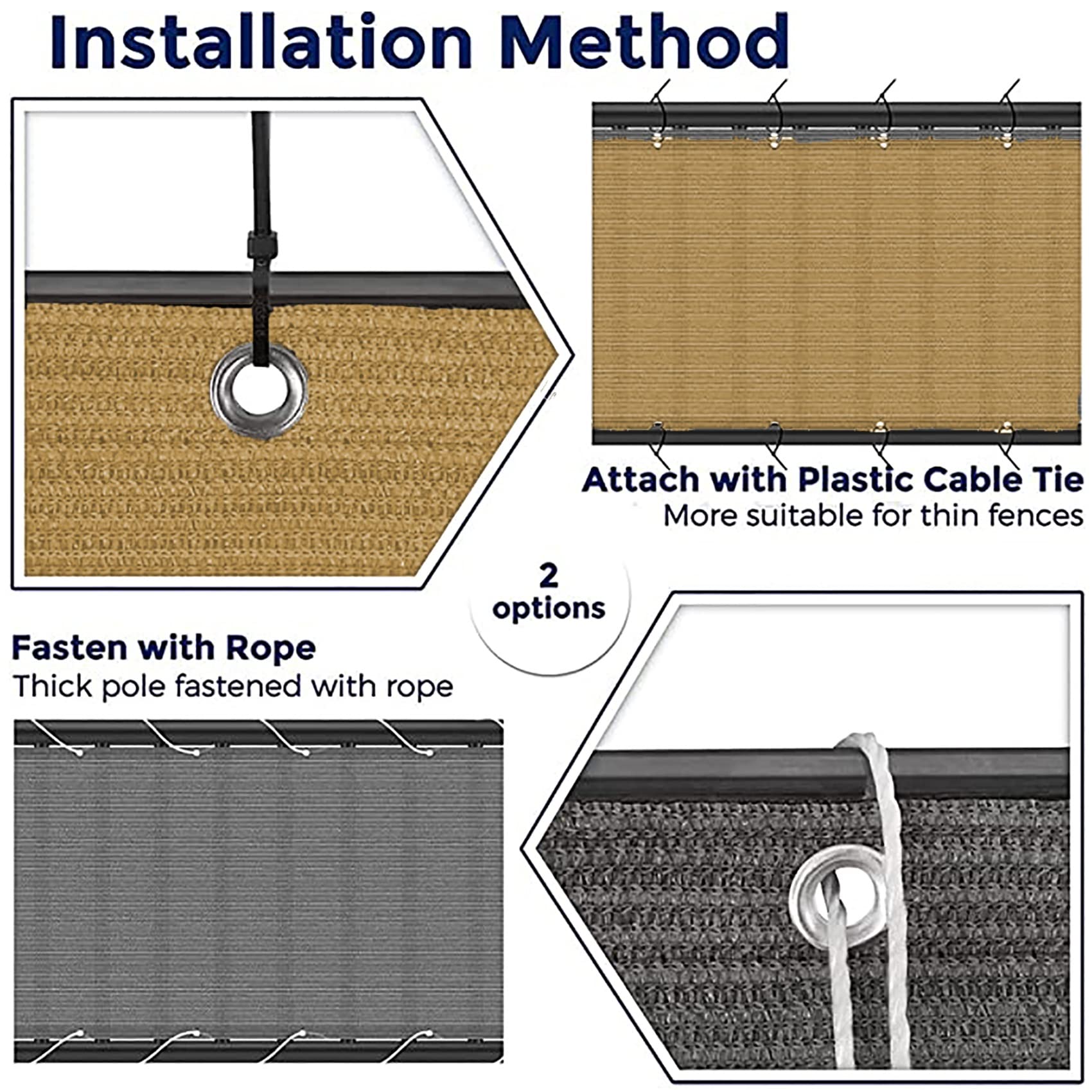 Installation Method

Attach with Plastic Cable Tie
More suitable for thin fences

2 options

Fasten with Rope
Thick pole fastened with rope