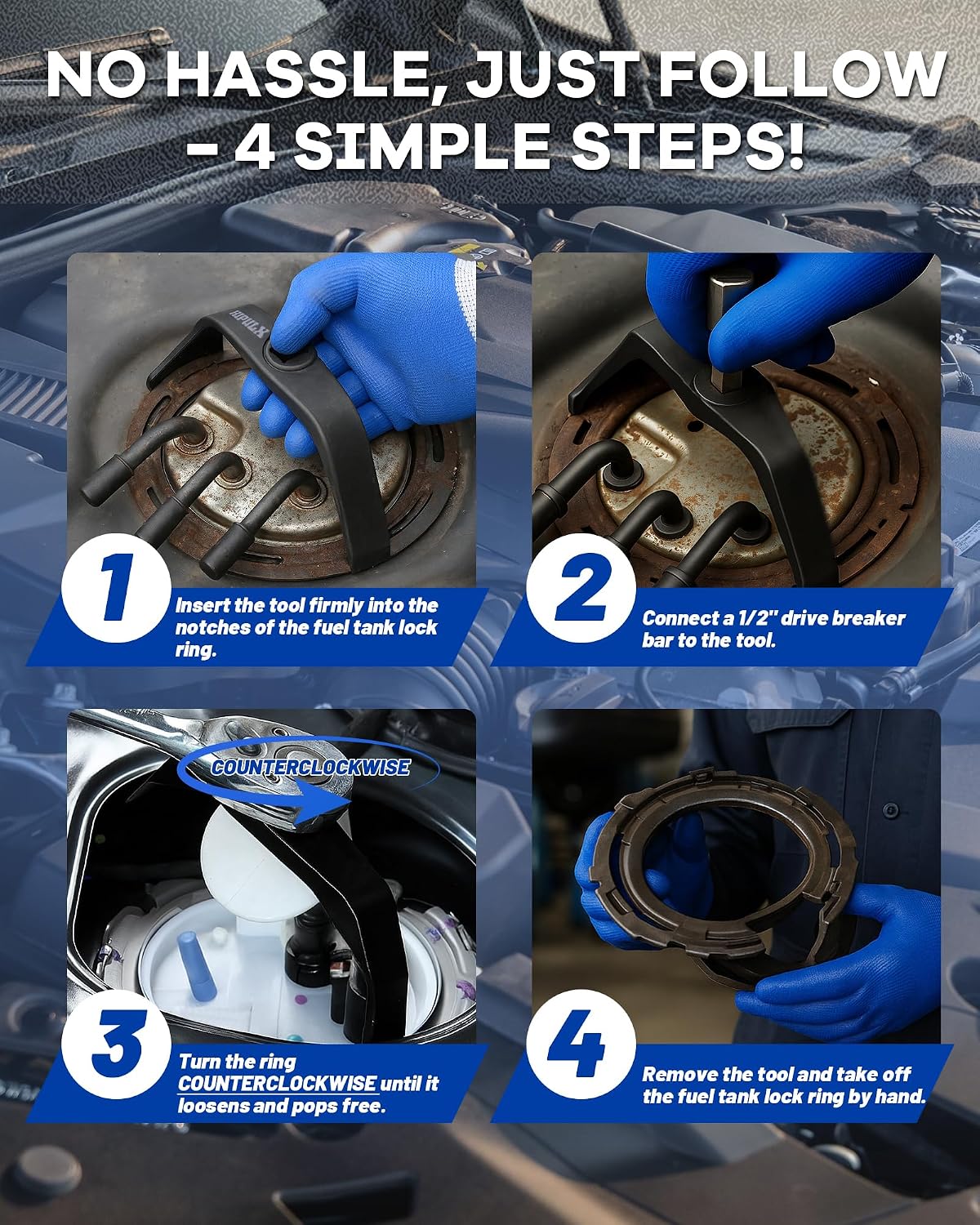 NO HASSLE, JUST FOLLOW – 4 SIMPLE STEPS!

1
Insert the tool firmly into the notches of the fuel tank lock ring.

2
Connect a 1/2" drive breaker bar to the tool.

COUNTERCLOCKWISE

3
Turn the ring COUNTERCLOCKWISE until it loosens and pops free.

4
Remove the tool and take off the fuel tank lock ring by hand.