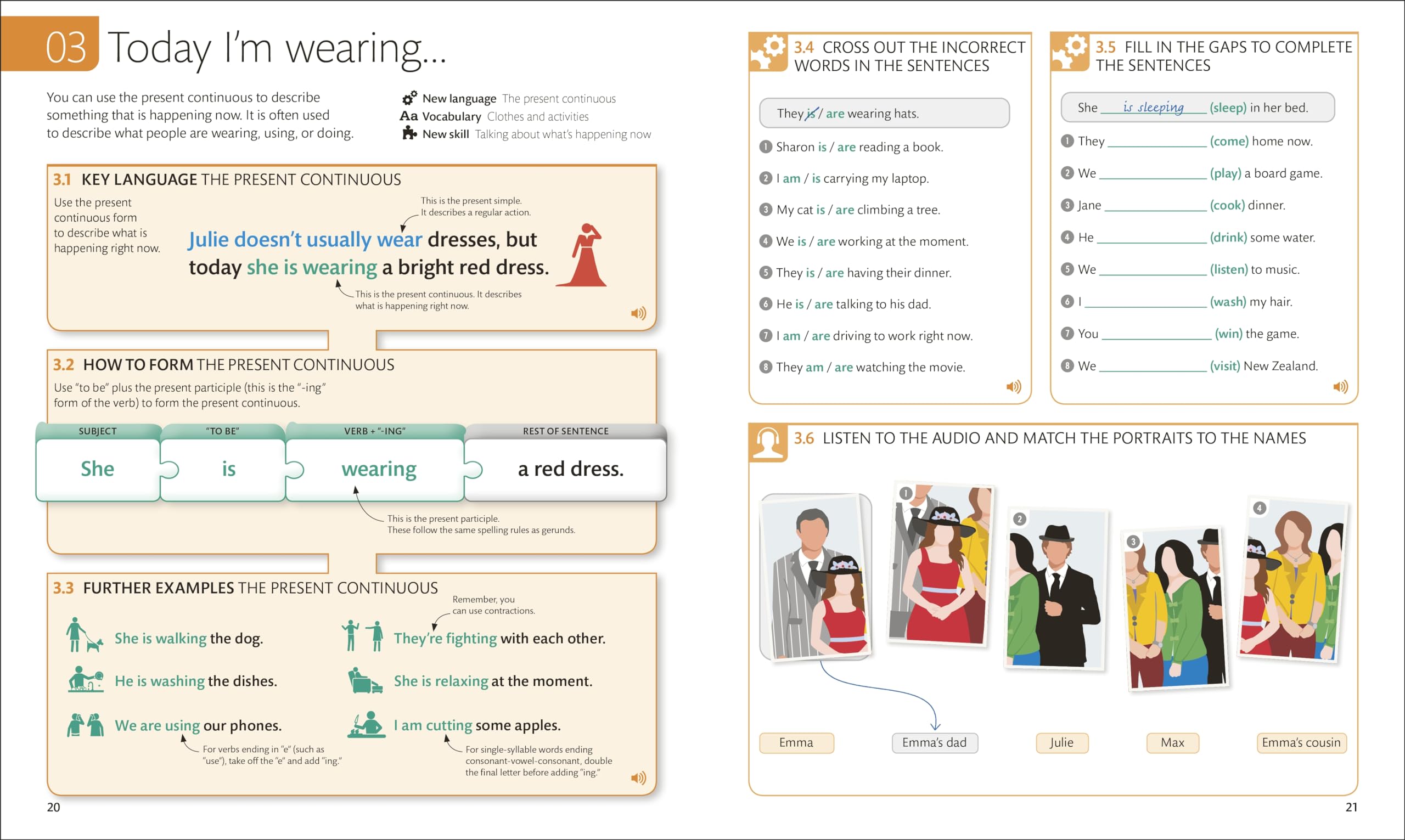 03 Today I'm wearing...

You can use the present continuous to describe something that is happening now. It is often used to describe what people are wearing, using, or doing.

New language The present continuous
Aa Vocabulary Clothes and activities
New skill Talking about what's happening now

3.1 KEY LANGUAGE THE PRESENT CONTINUOUS

Use the present continuous form to describe what is happening right now.

This is the present simple. It describes a regular action.

Julie doesn't usually wear dresses, but today she is wearing a bright red dress.

This is the present continuous. It describes what is happening right now.

3.2 HOW TO FORM THE PRESENT CONTINUOUS

Use "to be" plus the present participle (this is the "-ing" form of the verb) to form the present continuous.

| SUBJECT | "TO BE" | VERB + "-ING" | REST OF SENTENCE |
|---|---|---|---|
| She | is | wearing | a red dress. |

This is the present participle. These follow the same spelling rules as gerunds.

3.3 FURTHER EXAMPLES THE PRESENT CONTINUOUS

She is walking the dog.
He is washing the dishes.
We are using our phones.
For verbs ending in "e" (such as "use"), take off the "e" and add "ing."

Remember, you can use contractions.
They're fighting with each other.
She is relaxing at the moment.
I am cutting some apples.
For single-syllable words ending consonant-vowel-consonant, double the final letter before adding "ing."

20

3.4 CROSS OUT THE INCORRECT WORDS IN THE SENTENCES

They is / are wearing hats.
1 Sharon is / are reading a book.
2 I am / is carrying my laptop.
3 My cat is / are climbing a tree.
4 We is / are working at the moment.
5 They is / are having their dinner.
6 He is / are talking to his dad.
7 I am / are driving to work right now.
8 They am / are watching the movie.

3.5 FILL IN THE GAPS TO COMPLETE THE SENTENCES

She is sleeping (sleep) in her bed.
1 They ______ (come) home now.
2 We ______ (play) a board game.
3 Jane ______ (cook) dinner.
4 He ______ (drink) some water.
5 We ______ (listen) to music.
6 I ______ (wash) my hair.
7 You ______ (win) the game.
8 We ______ (visit) New Zealand.

3.6 LISTEN TO THE AUDIO AND MATCH THE PORTRAITS TO THE NAMES

1 2 3 4

Emma
Emma's dad
Julie
Max
Emma's cousin

21