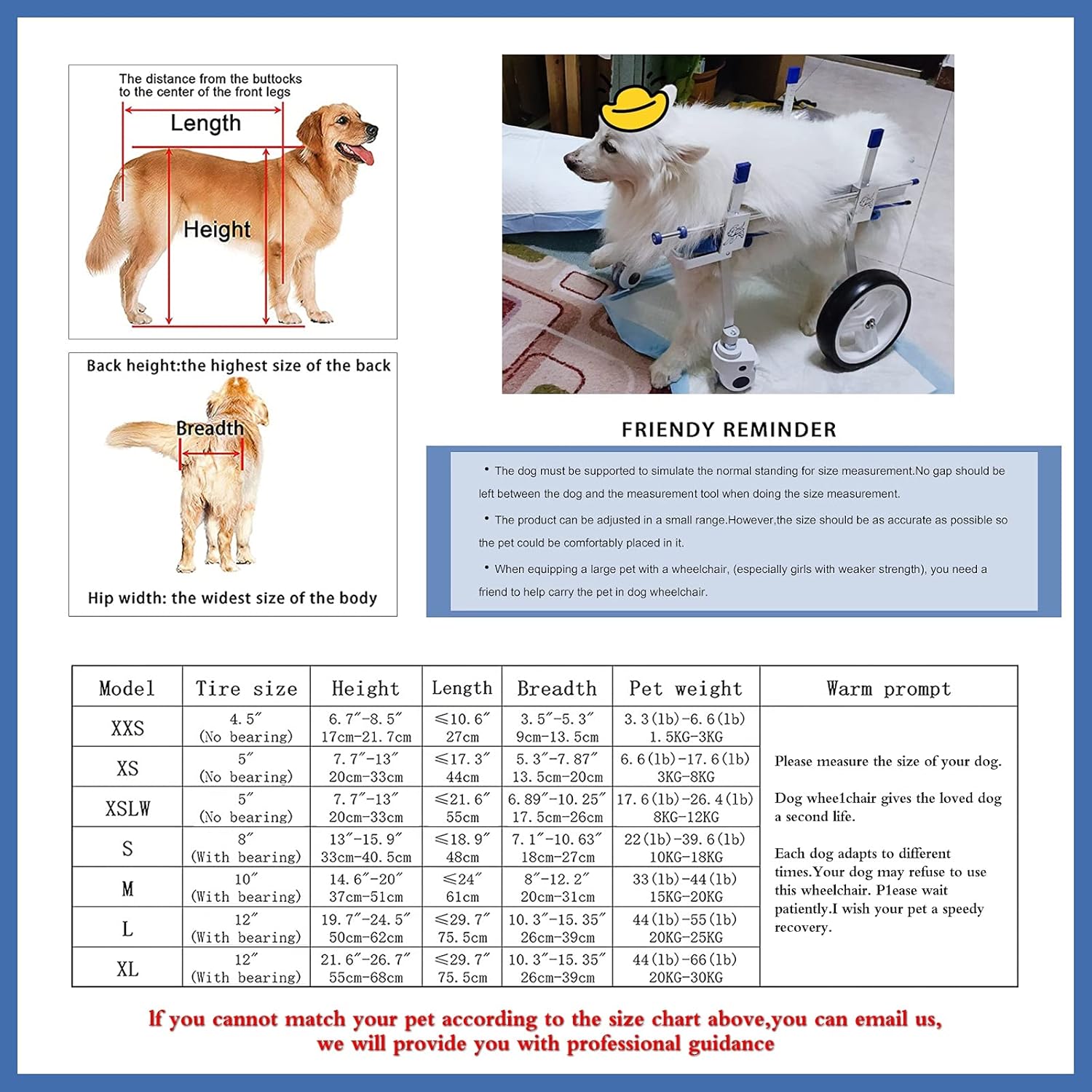 The distance from the buttocks to the center of the front legs

Length

Height

Back height:the highest size of the back

Breadth

Hip width: the widest size of the body

FRIENDY REMINDER

• The dog must be supported to simulate the normal standing for size measurement.No gap should be left between the dog and the measurement tool when doing the size measurement.

• The product can be adjusted in a small range.However,the size should be as accurate as possible so the pet could be comfortably placed in it.

• When equipping a large pet with a wheelchair, (especially girls with weaker strength), you need a friend to help carry the pet in dog wheelchair.

| Model | Tire size | Height | Length | Breadth | Pet weight | Warm prompt |
|---|---|---|---|---|---|---|
| XXS | 4.5″ (No bearing) | 6.7″-8.5″ 17cm-21.7cm | ≤10.6″ 27cm | 3.5″-5.3″ 9cm-13.5cm | 3.3(lb)-6.6(lb) 1.5KG-3KG | Please measure the size of your dog. Dog whee1chair gives the loved dog a second life. Each dog adapts to different times.Your dog may refuse to use this wheelchair. P1ease wait patiently.I wish your pet a speedy recovery. |
| XS | 5″ (No bearing) | 7.7″-13″ 20cm-33cm | ≤17.3″ 44cm | 5.3″-7.87″ 13.5cm-20cm | 6.6(lb)-17.6(lb) 3KG-8KG | |
| XSLW | 5″ (No bearing) | 7.7″-13″ 20cm-33cm | ≤21.6″ 55cm | 6.89″-10.25″ 17.5cm-26cm | 17.6(lb)-26.4(lb) 8KG-12KG | |
| S | 8″ (With bearing) | 13″-15.9″ 33cm-40.5cm | ≤18.9″ 48cm | 7.1″-10.63″ 18cm-27cm | 22(lb)-39.6(lb) 10KG-18KG | |
| M | 10″ (With bearing) | 14.6″-20″ 37cm-51cm | ≤24″ 61cm | 8″-12.2″ 20cm-31cm | 33(lb)-44(lb) 15KG-20KG | |
| L | 12″ (With bearing) | 19.7″-24.5″ 50cm-62cm | ≤29.7″ 75.5cm | 10.3″-15.35″ 26cm-39cm | 44(lb)-55(lb) 20KG-25KG | |
| XL | 12″ (With bearing) | 21.6″-26.7″ 55cm-68cm | ≤29.7″ 75.5cm | 10.3″-15.35″ 26cm-39cm | 44(lb)-66(lb) 20KG-30KG | |

If you cannot match your pet according to the size chart above,you can email us, we will provide you with professional guidance